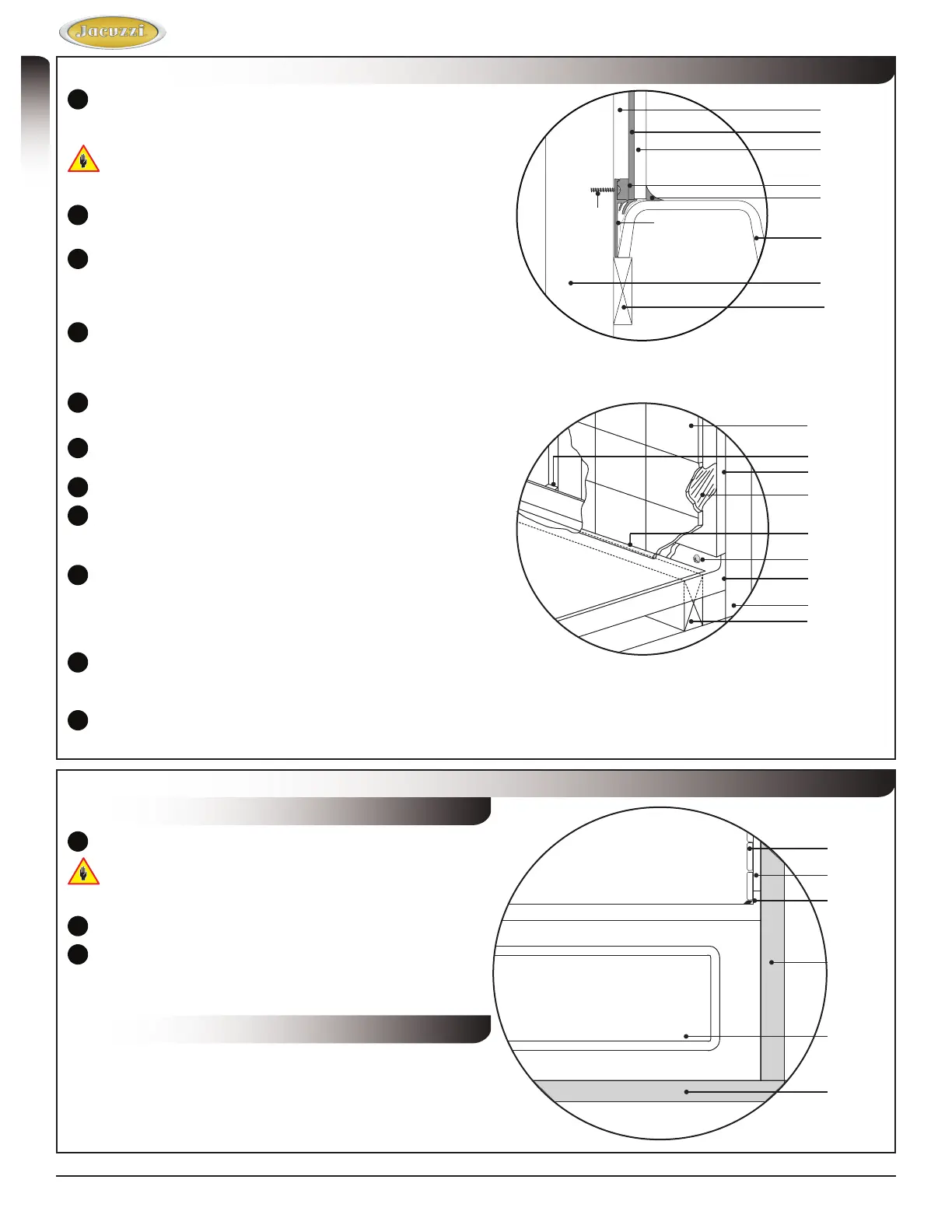 Jacuzzi