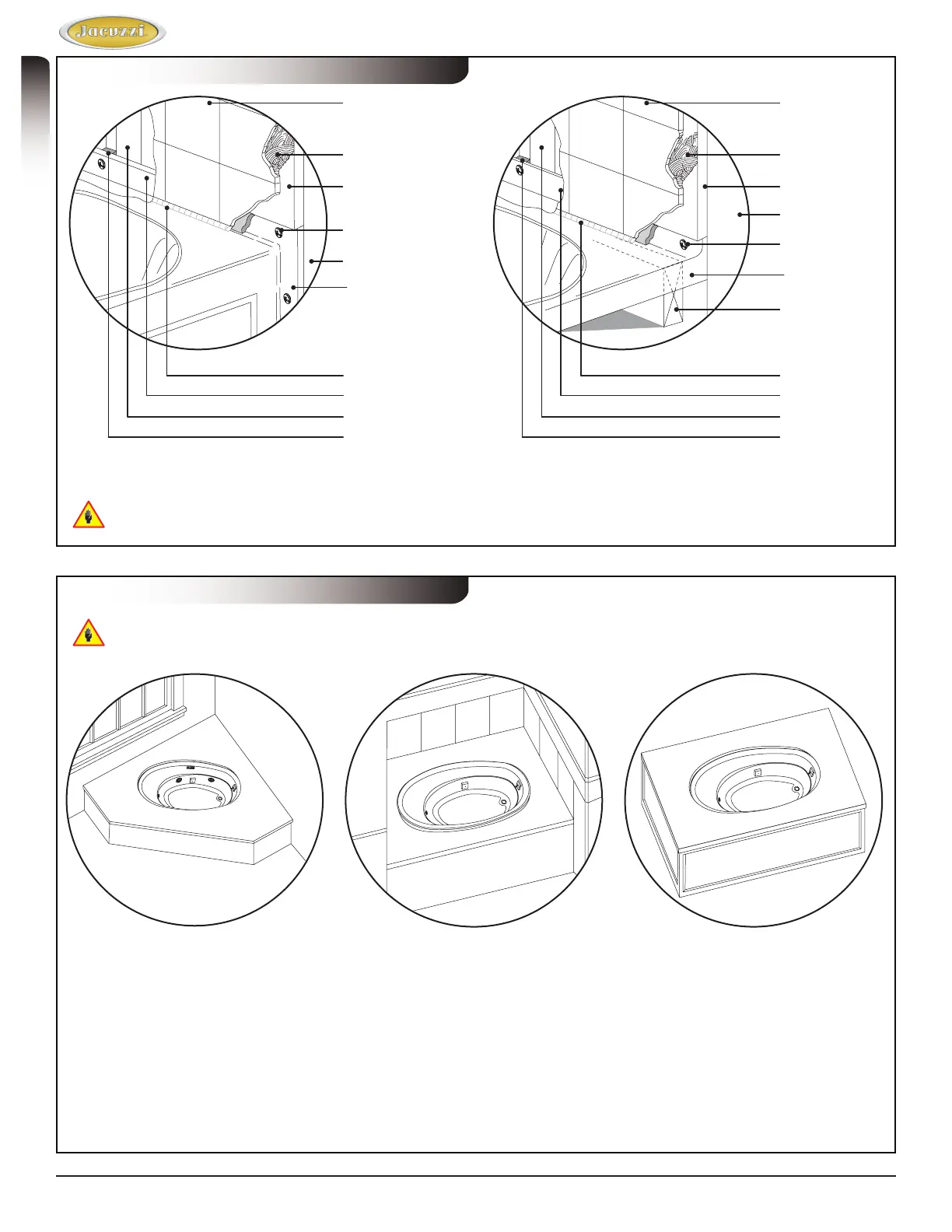 Jacuzzi