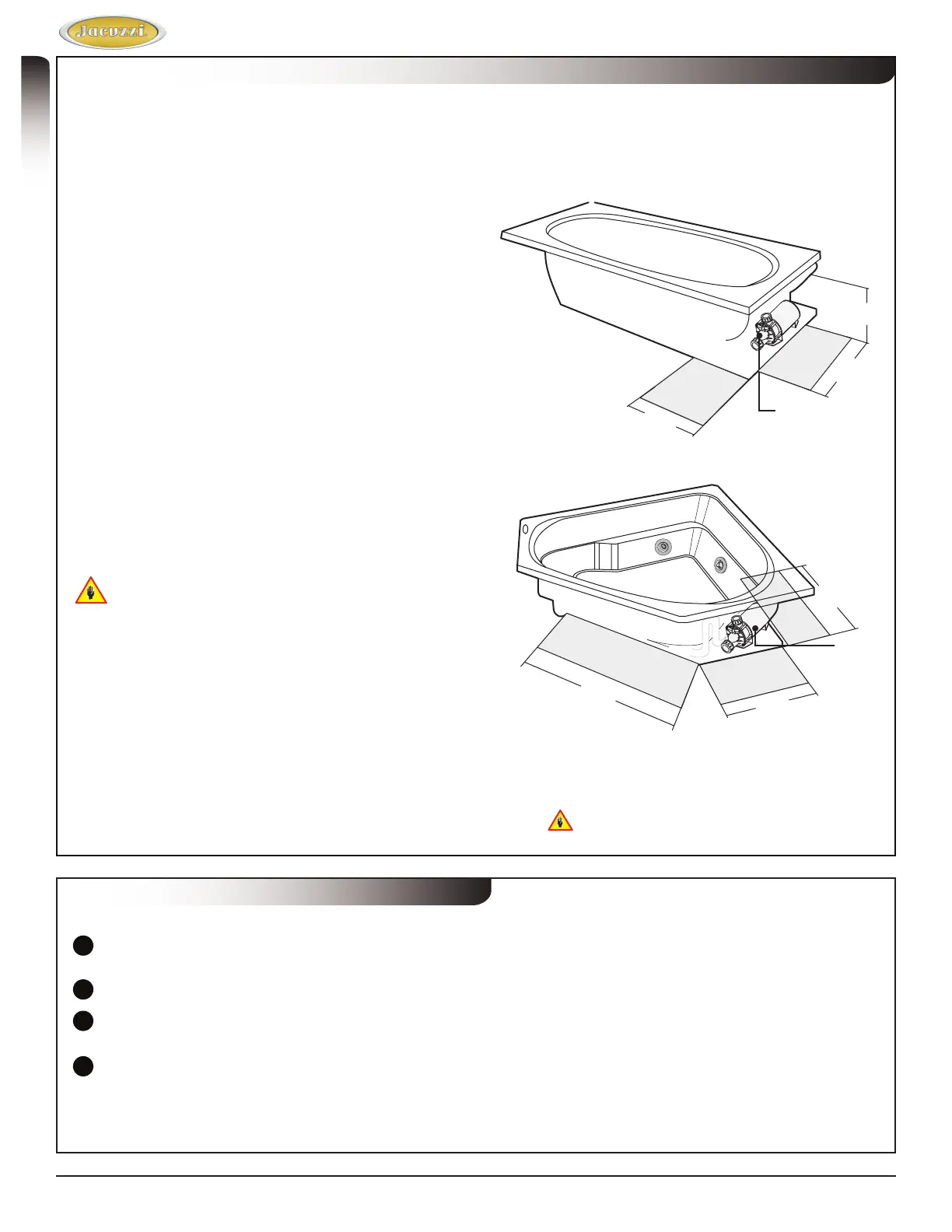 Jacuzzi