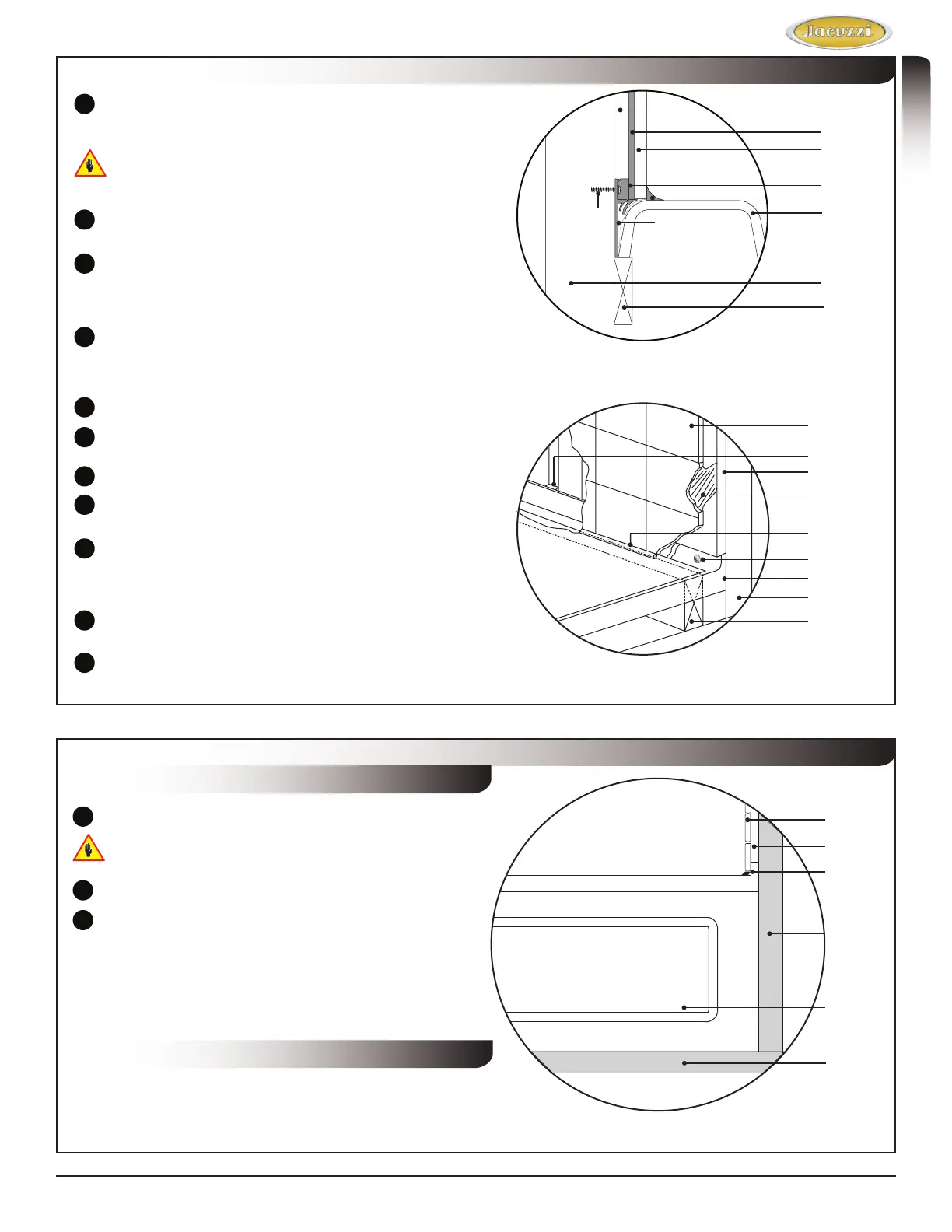 Jacuzzi