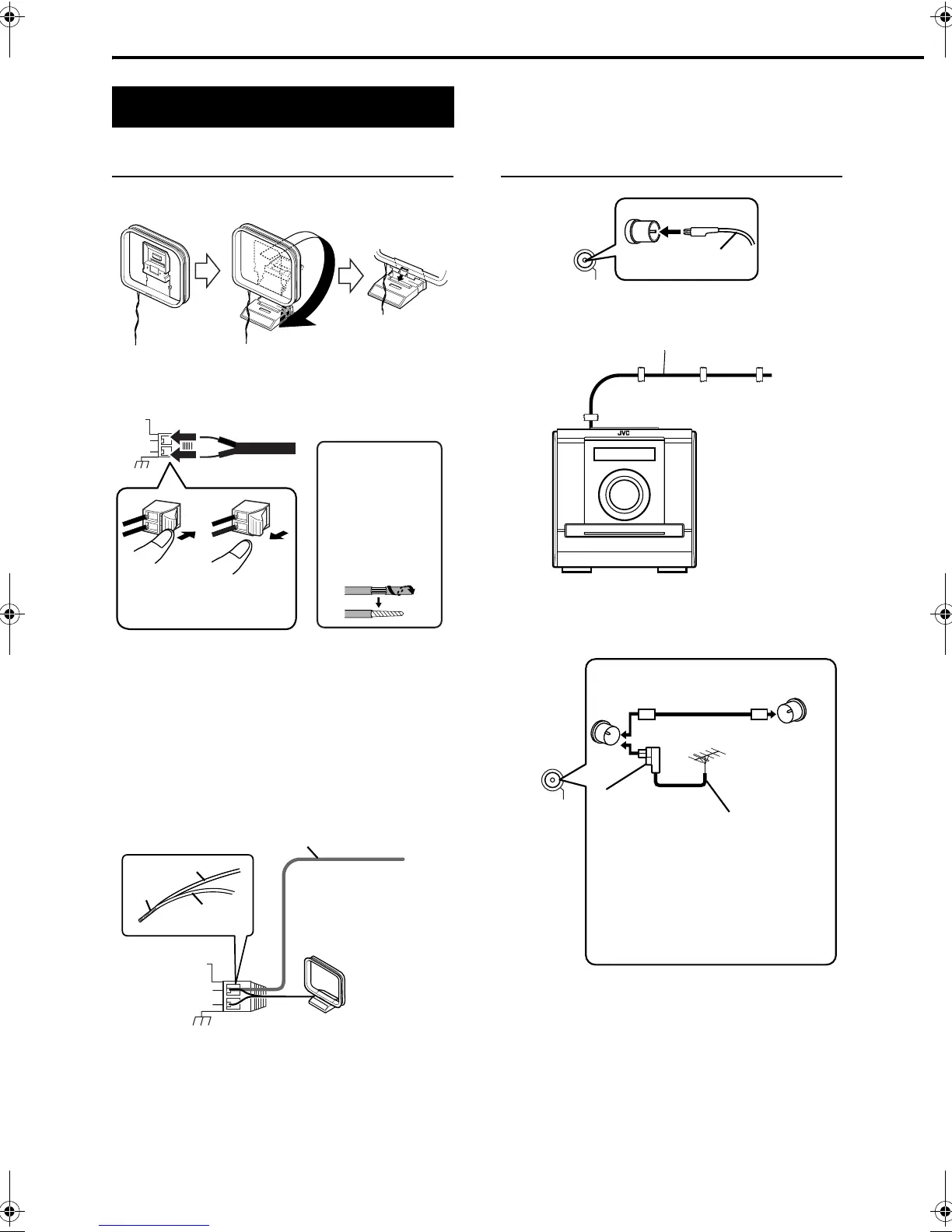 JVC