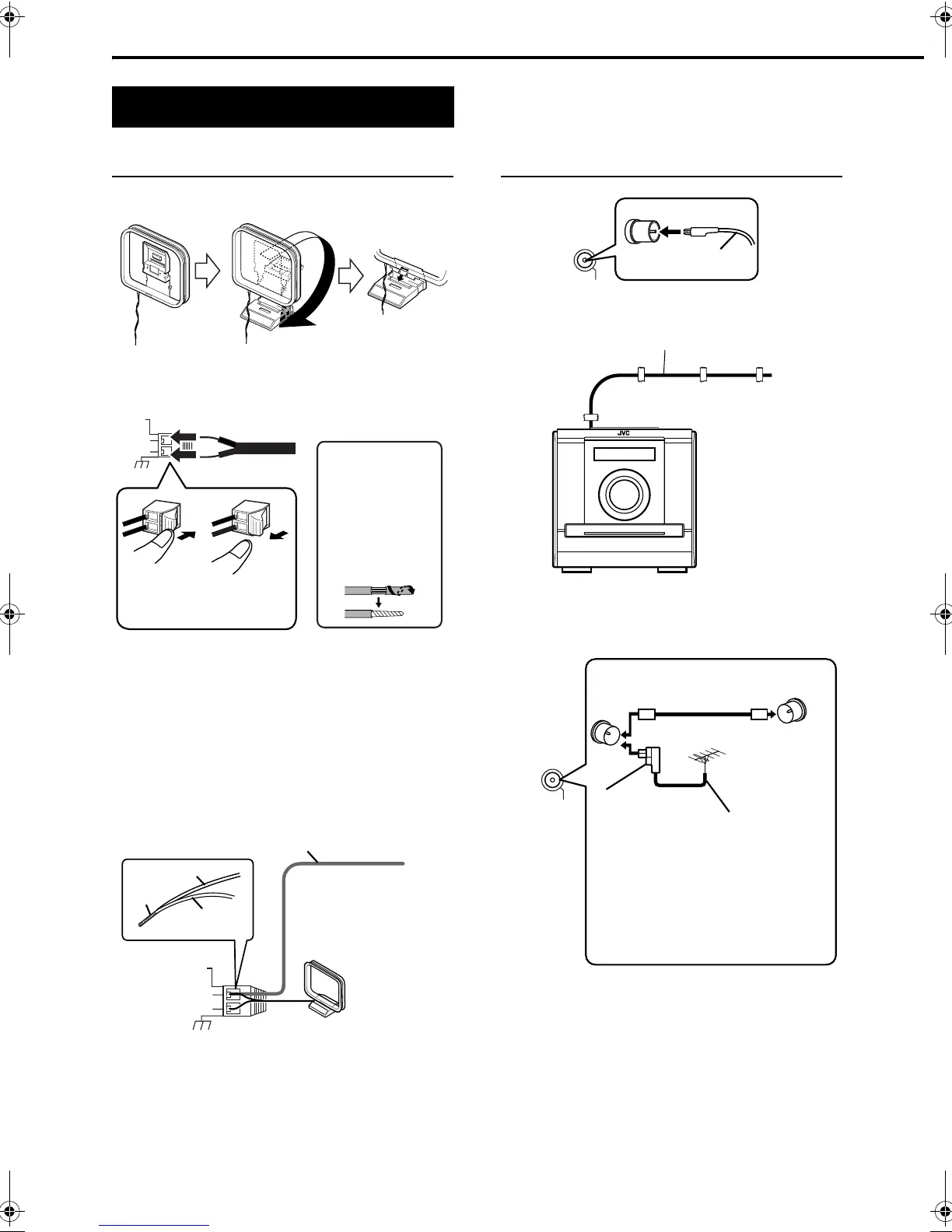 JVC