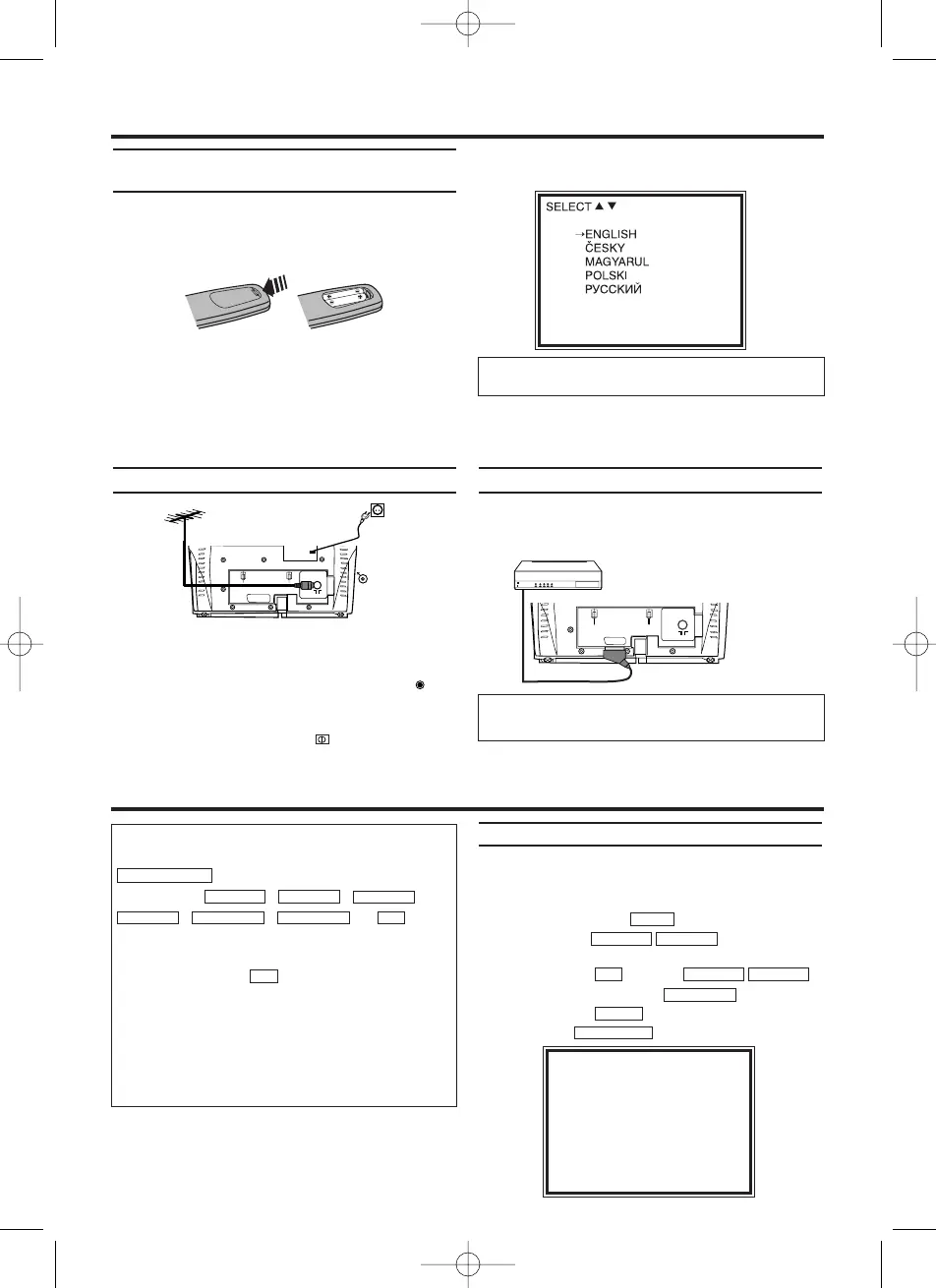 SELECT ▲▼

→ENGLISH
ČESKY
MAGYARUL
POLSKI
РУССКИЙ