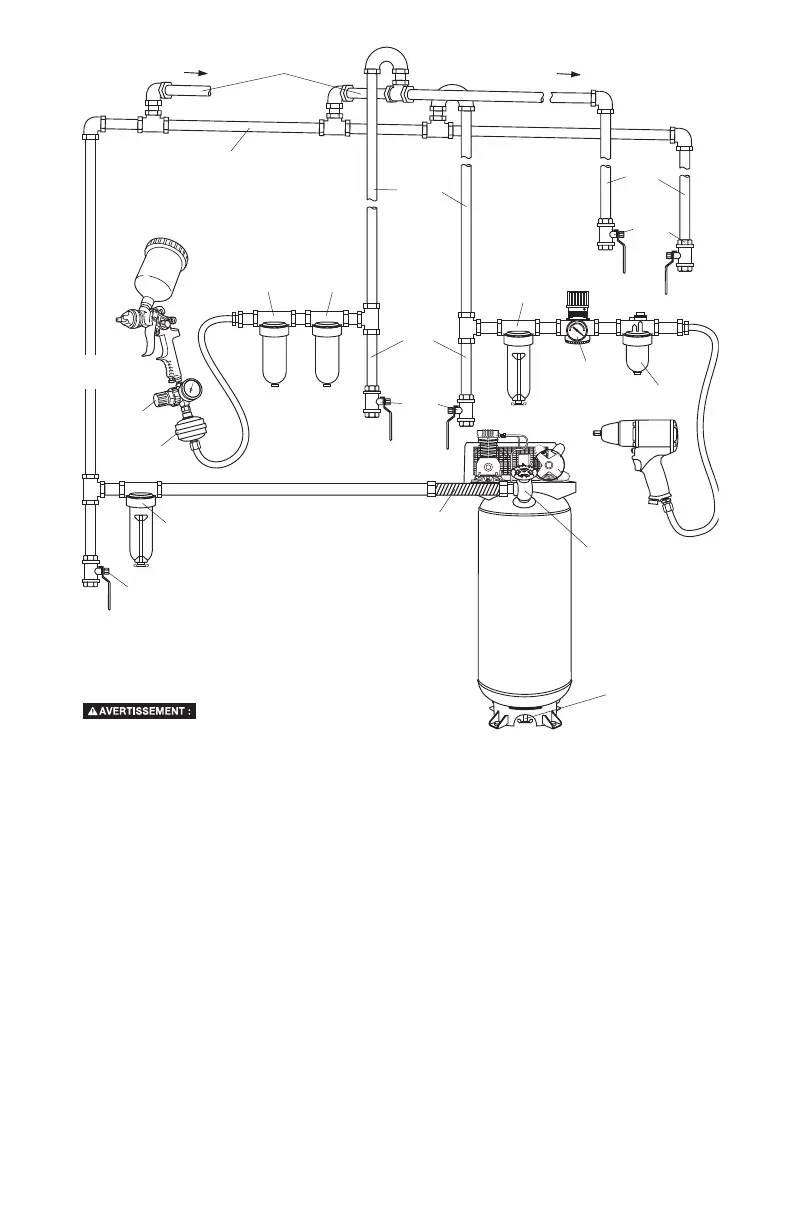 AVERTISSEMENT :