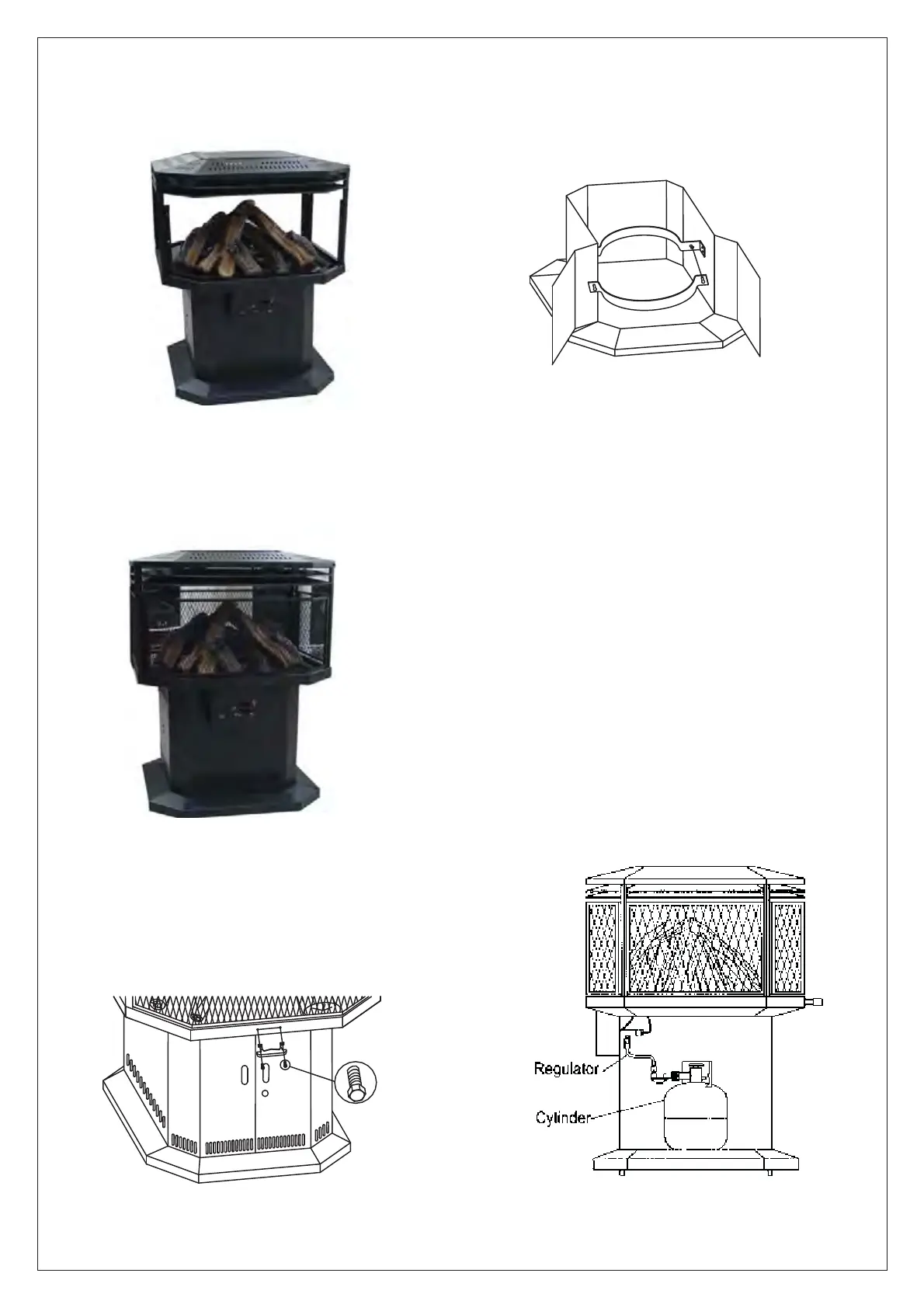 Regulator
Cylinder