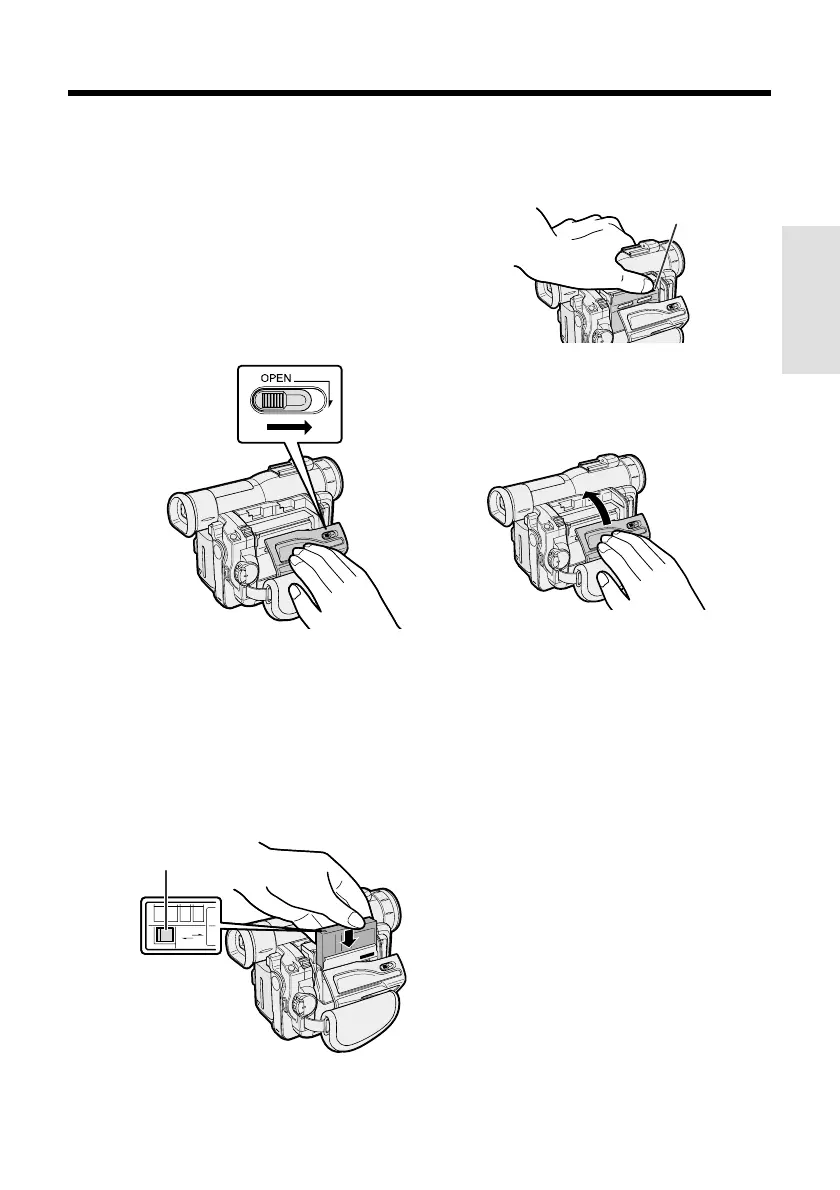 OPEN