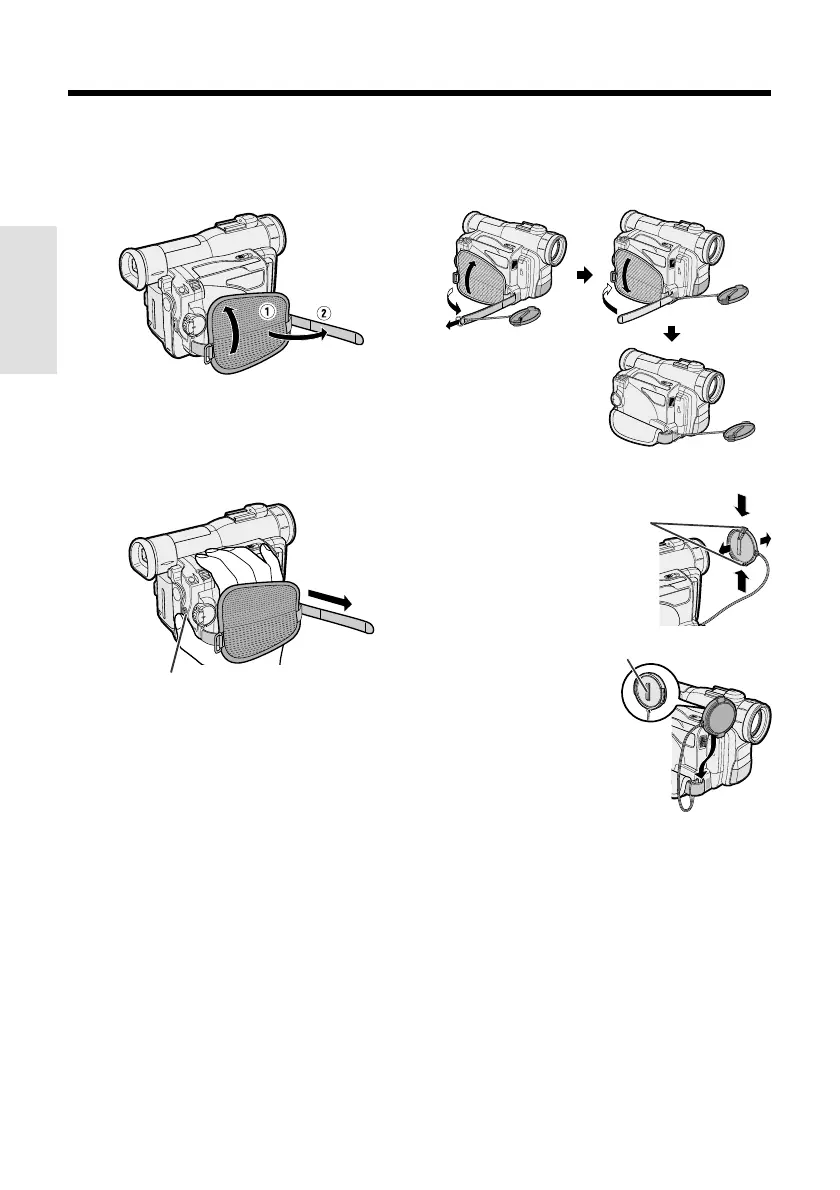 1
2