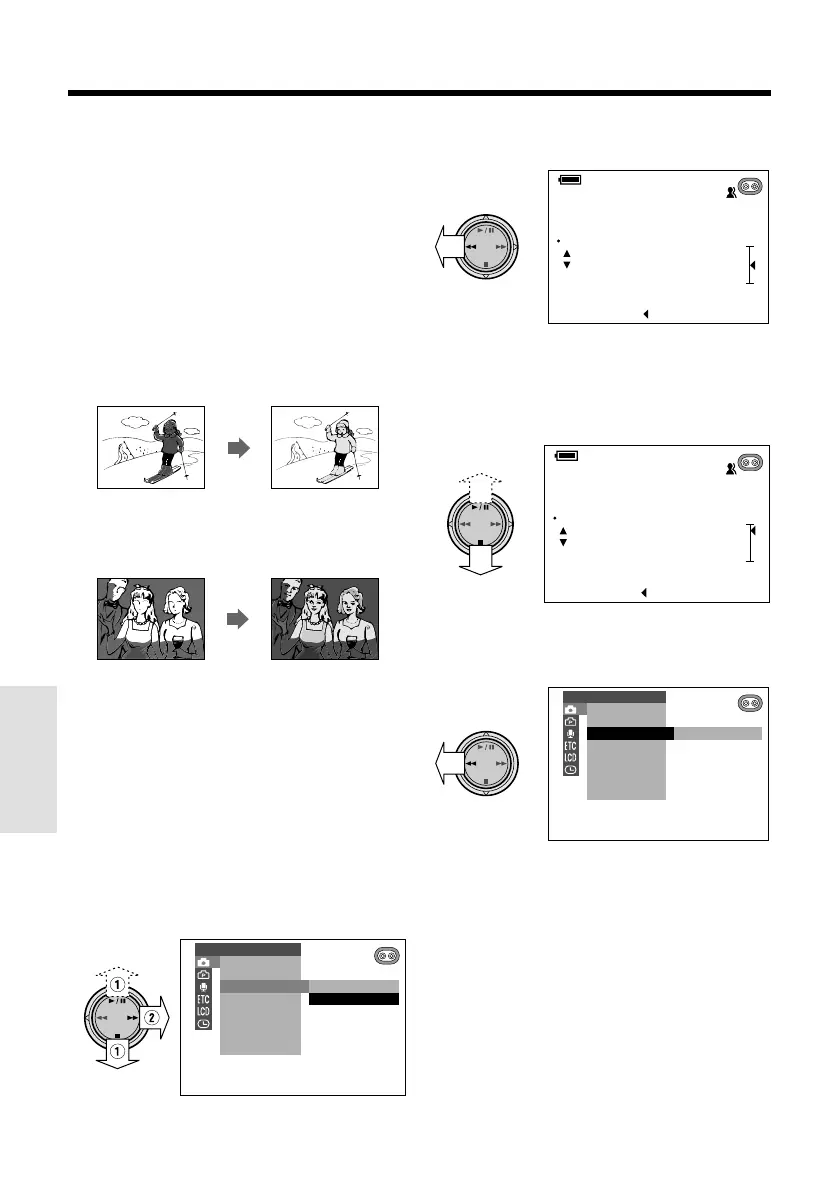 ETC
LCD
ETC
LCD