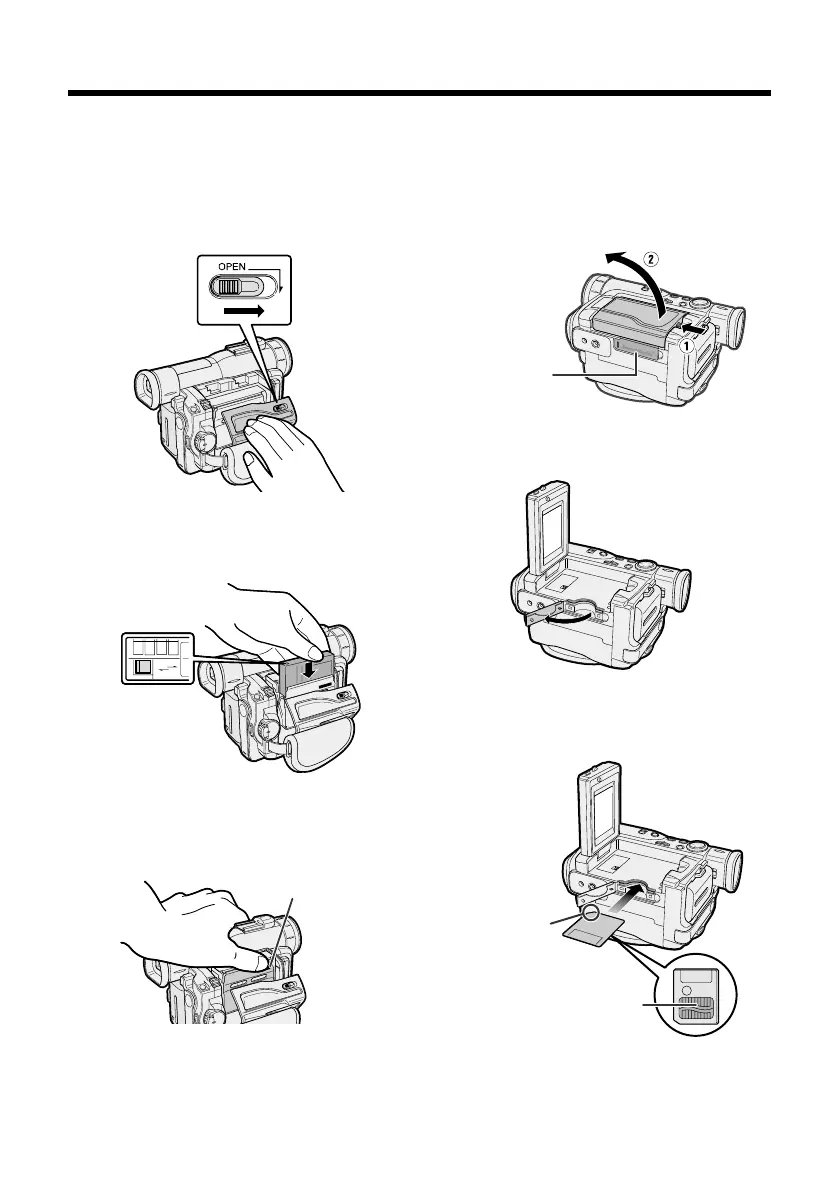 OPEN

②

①