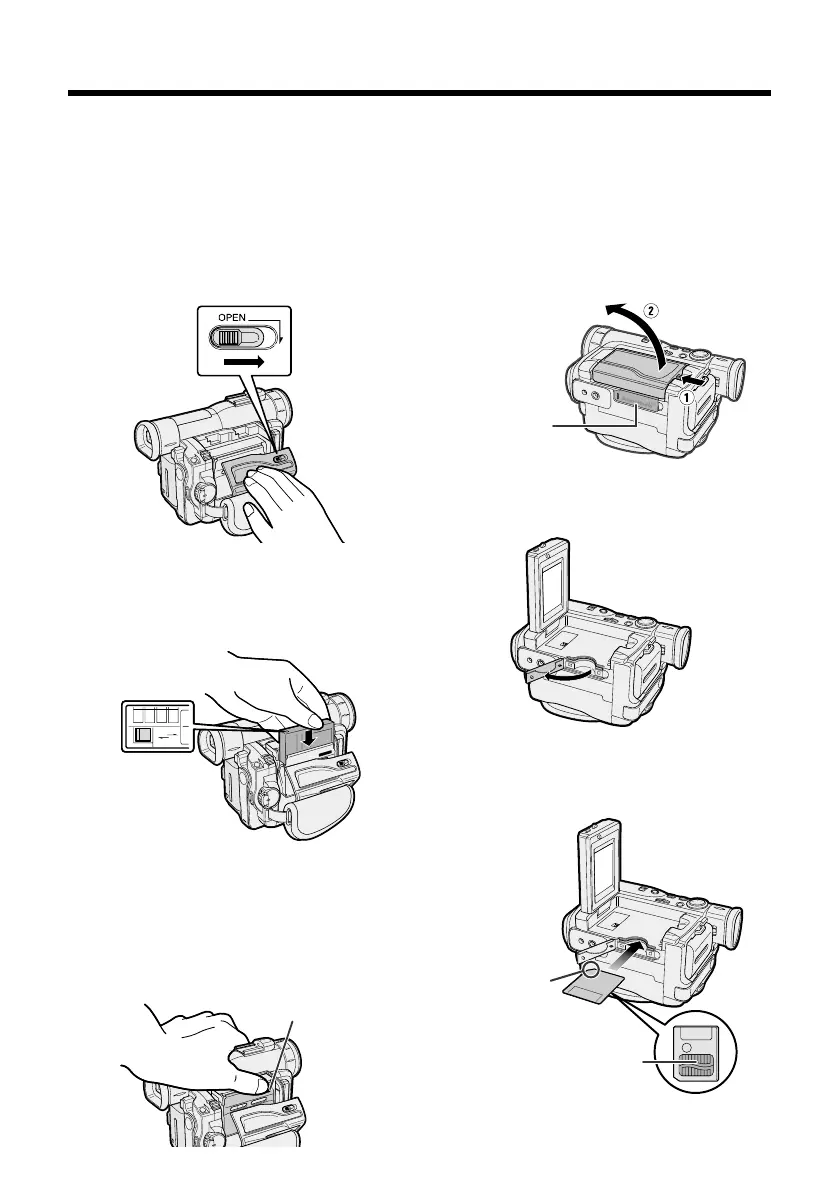 OPEN

②

①