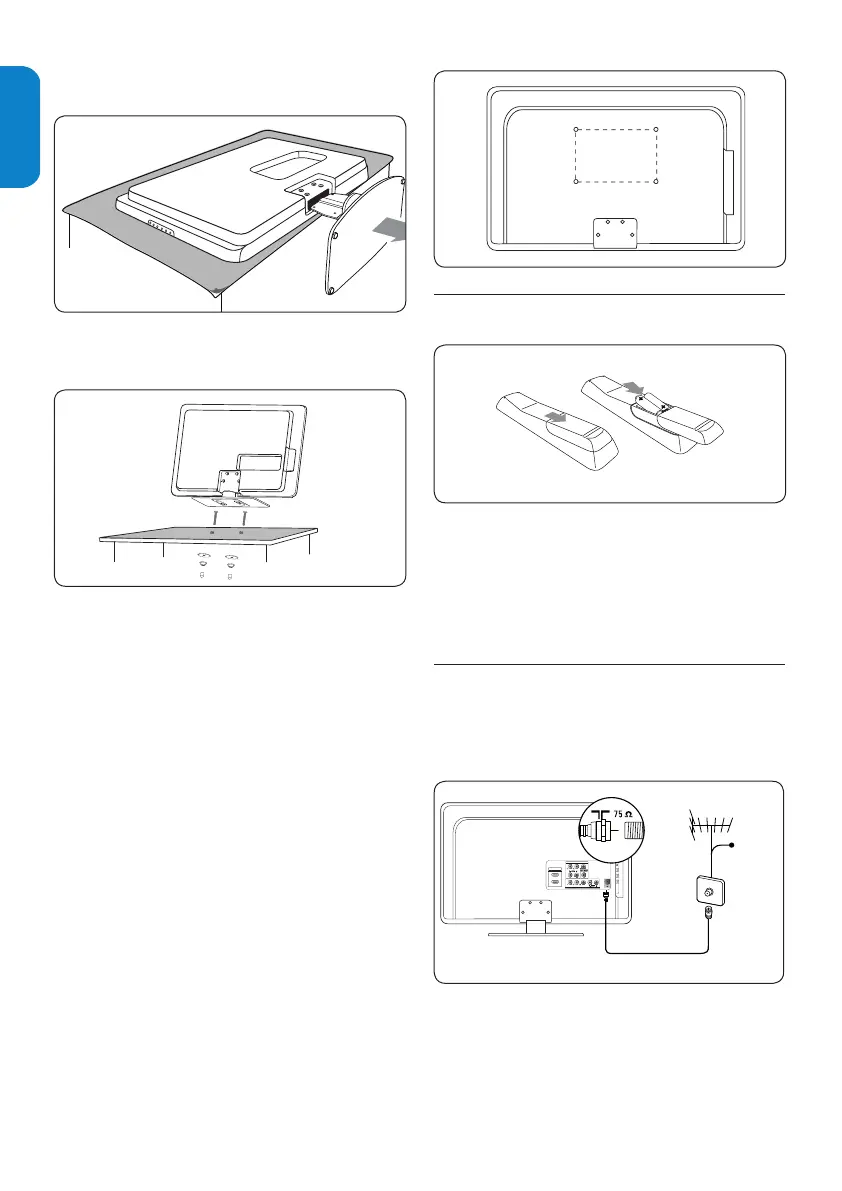 75 Ω