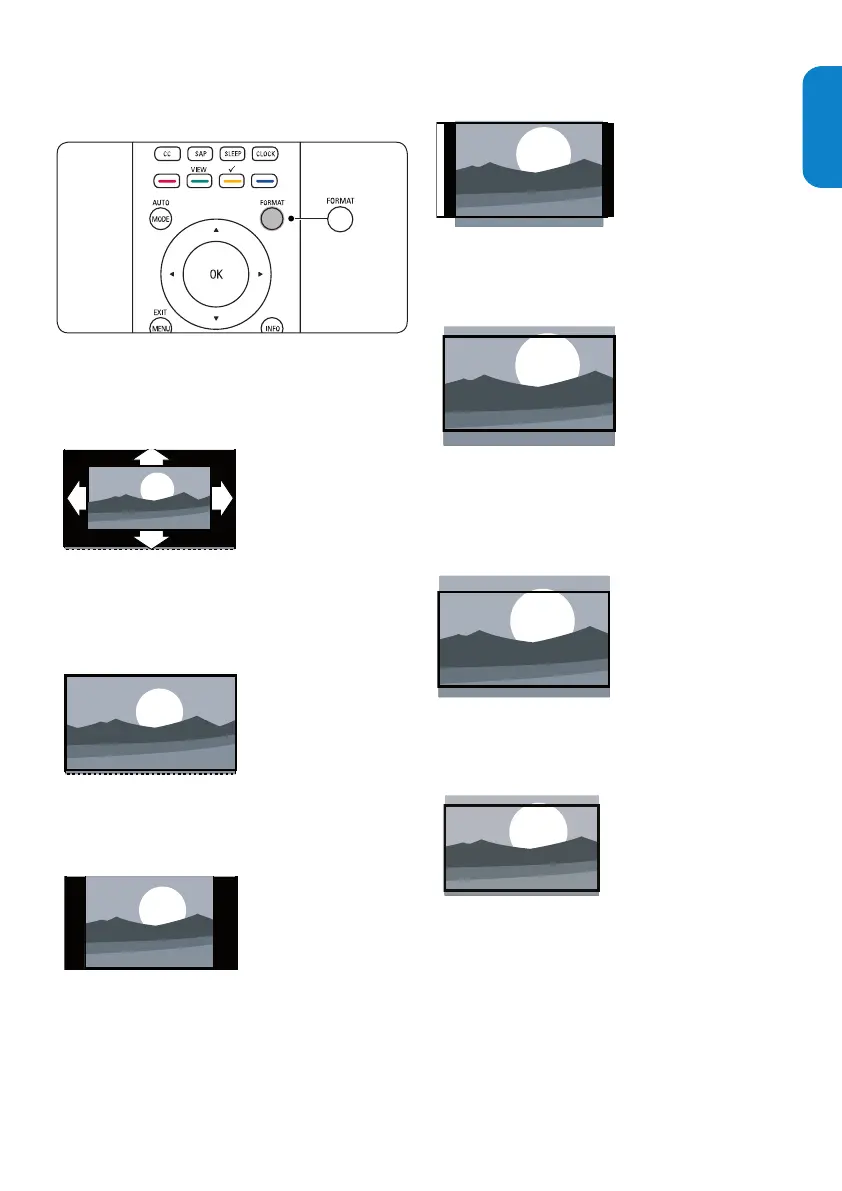 CC SAP SLEEP CLOCK
VIEW ✓
AUTO MODE
FORMAT
FORMAT
OK
EXIT MENU
INFO