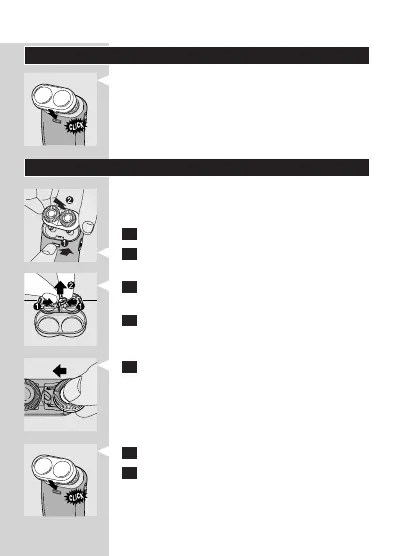 CLICK

2
1

2
1 1

CLICK