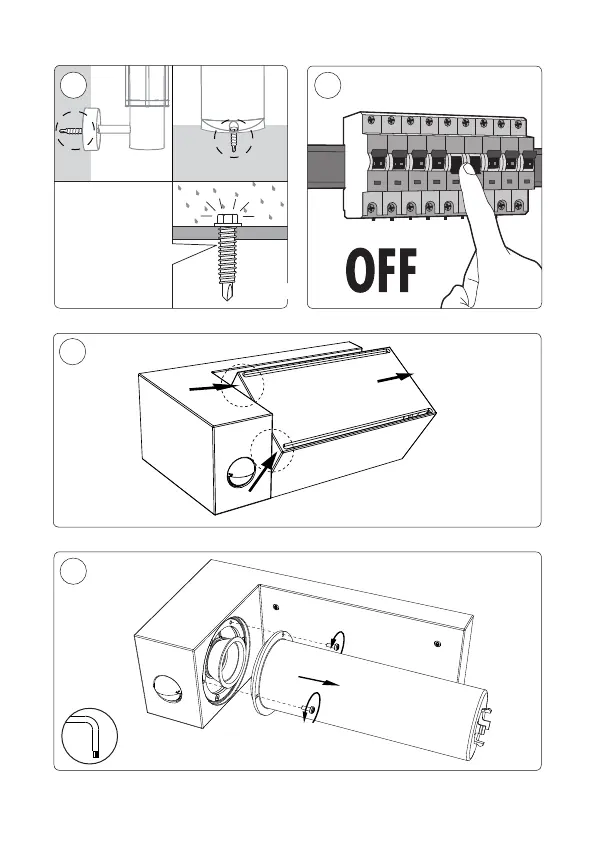 OFF