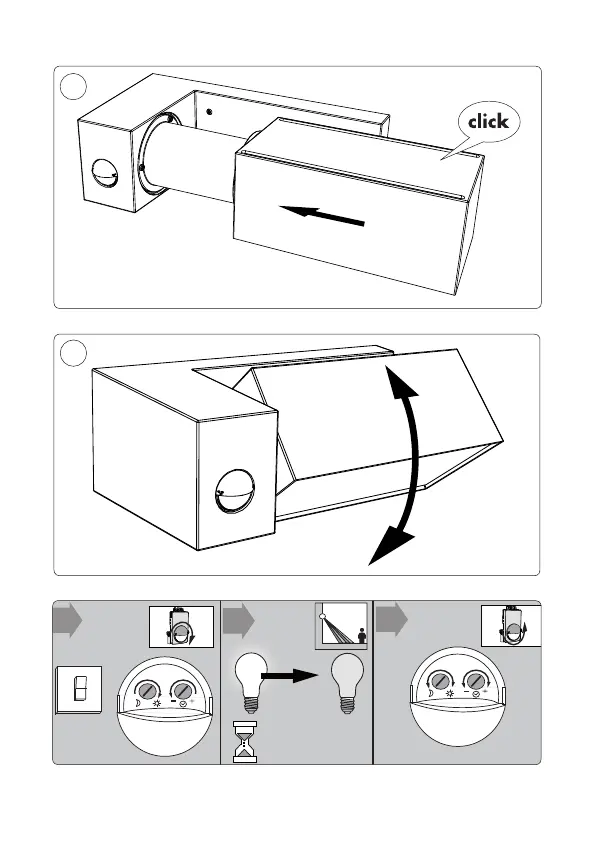 click