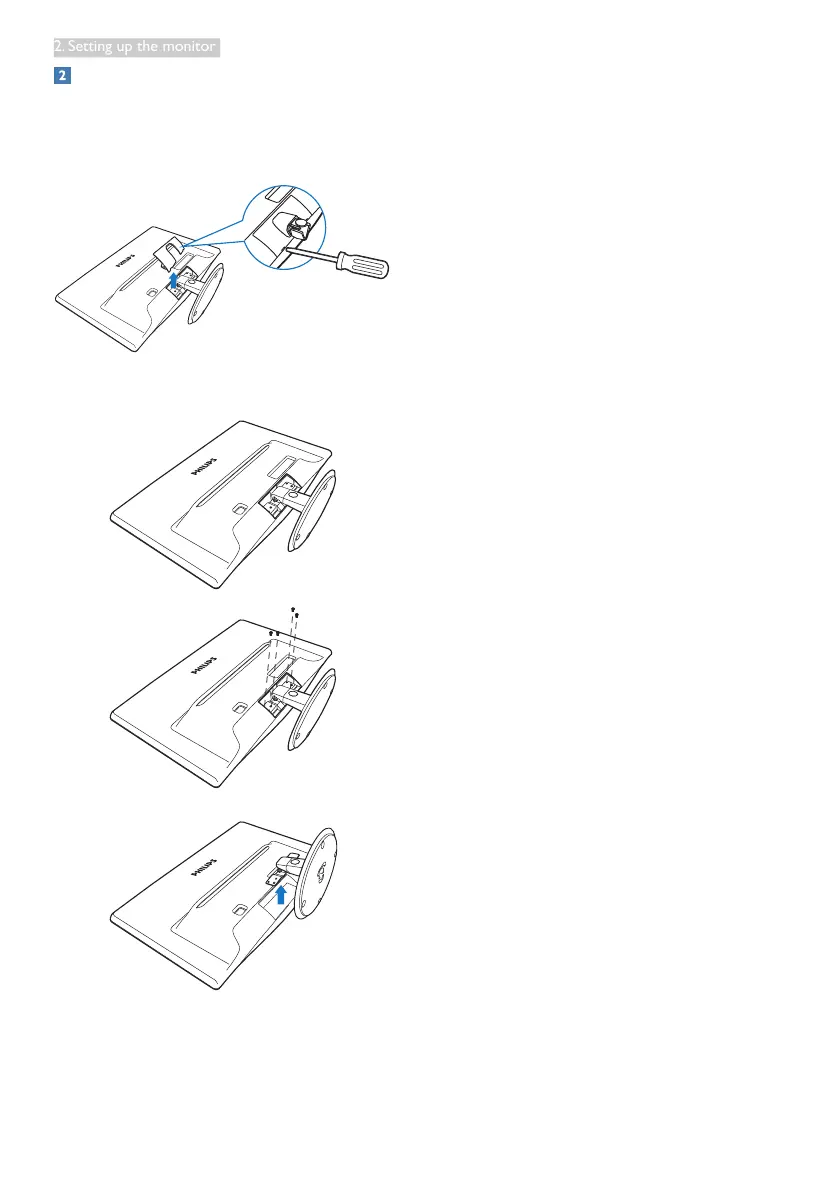 2. Setting up the monitor

2

PHILIPS

PHILIPS

PHILIPS

PHILIPS