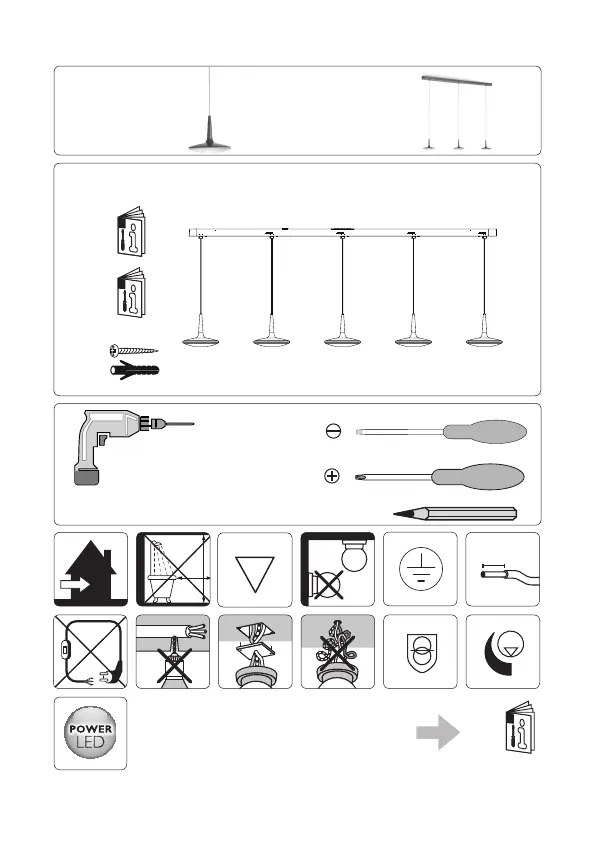 POWER
LED