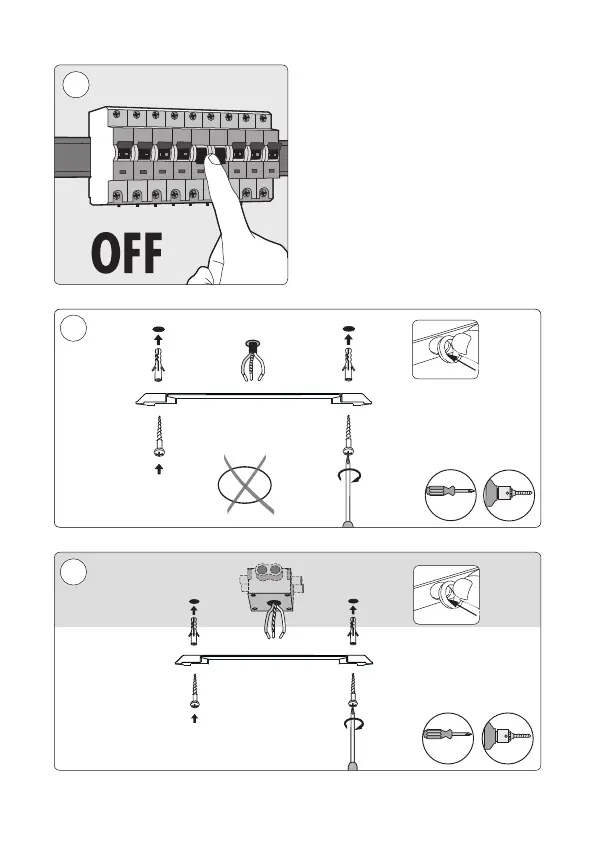 OFF