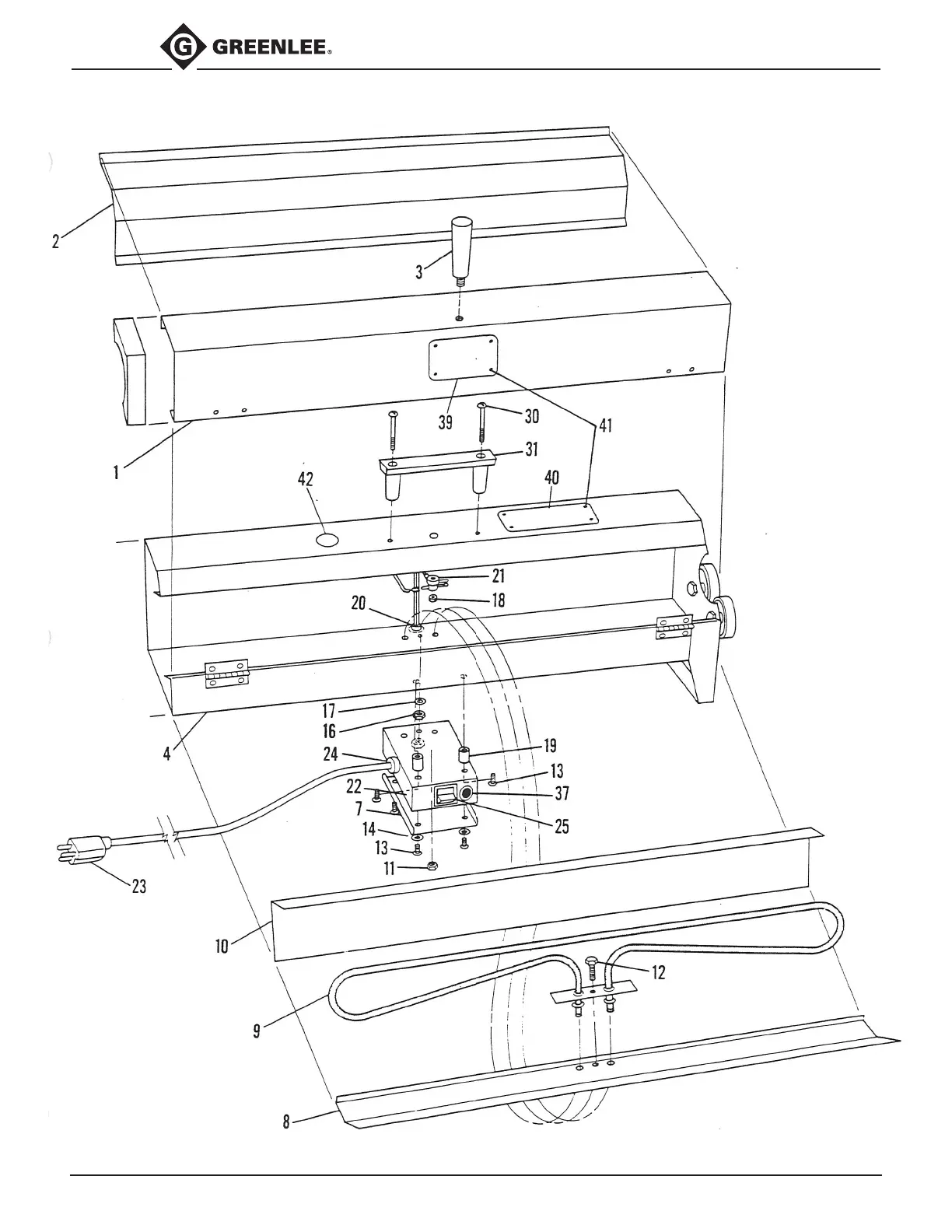 GREENLEE®

2
3
1
39
30
41
31
42
40
21
18
20
17
16
24
19
13
22
37
7
25
14
13
11
23
10
12
9
8