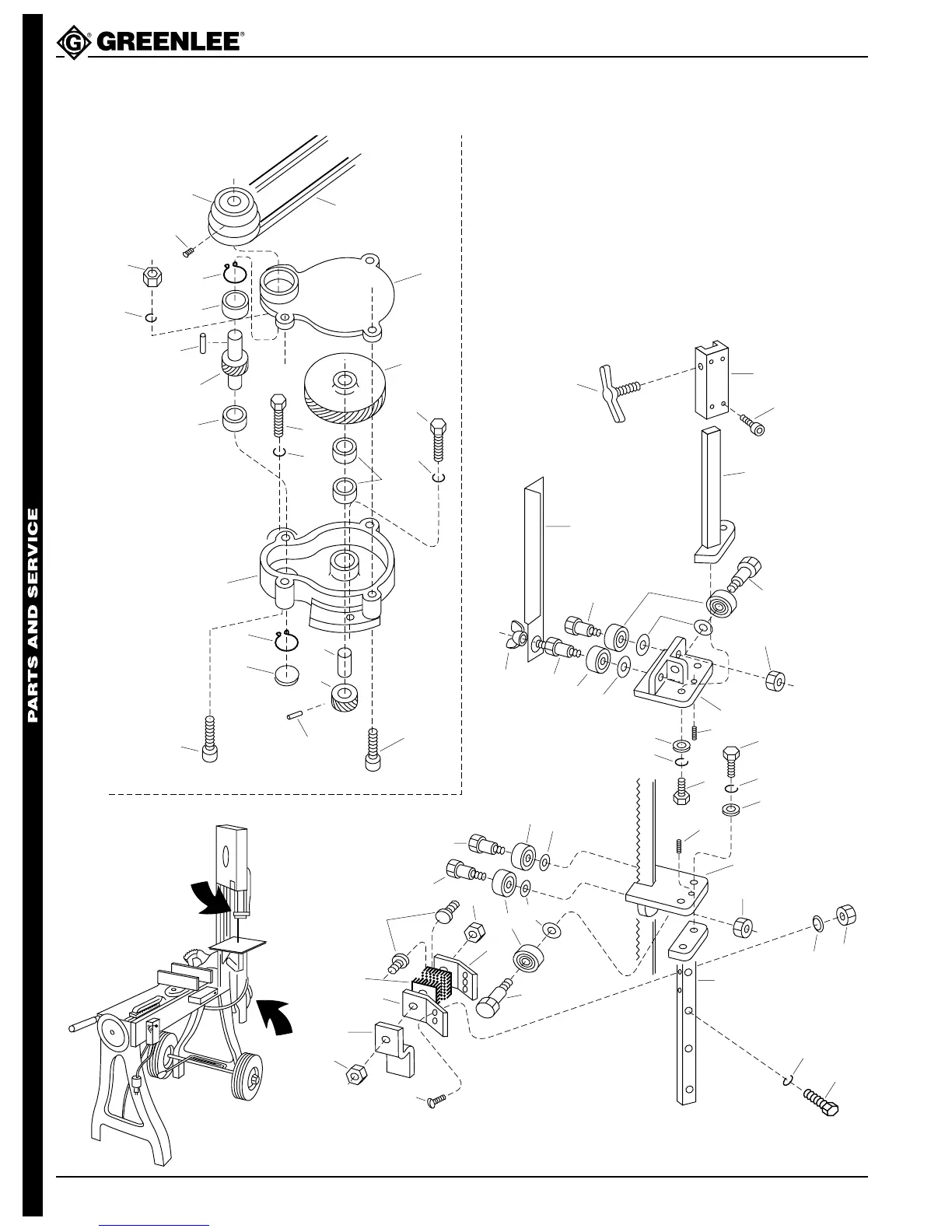 GREENLEE

PARTS AND SERVICE