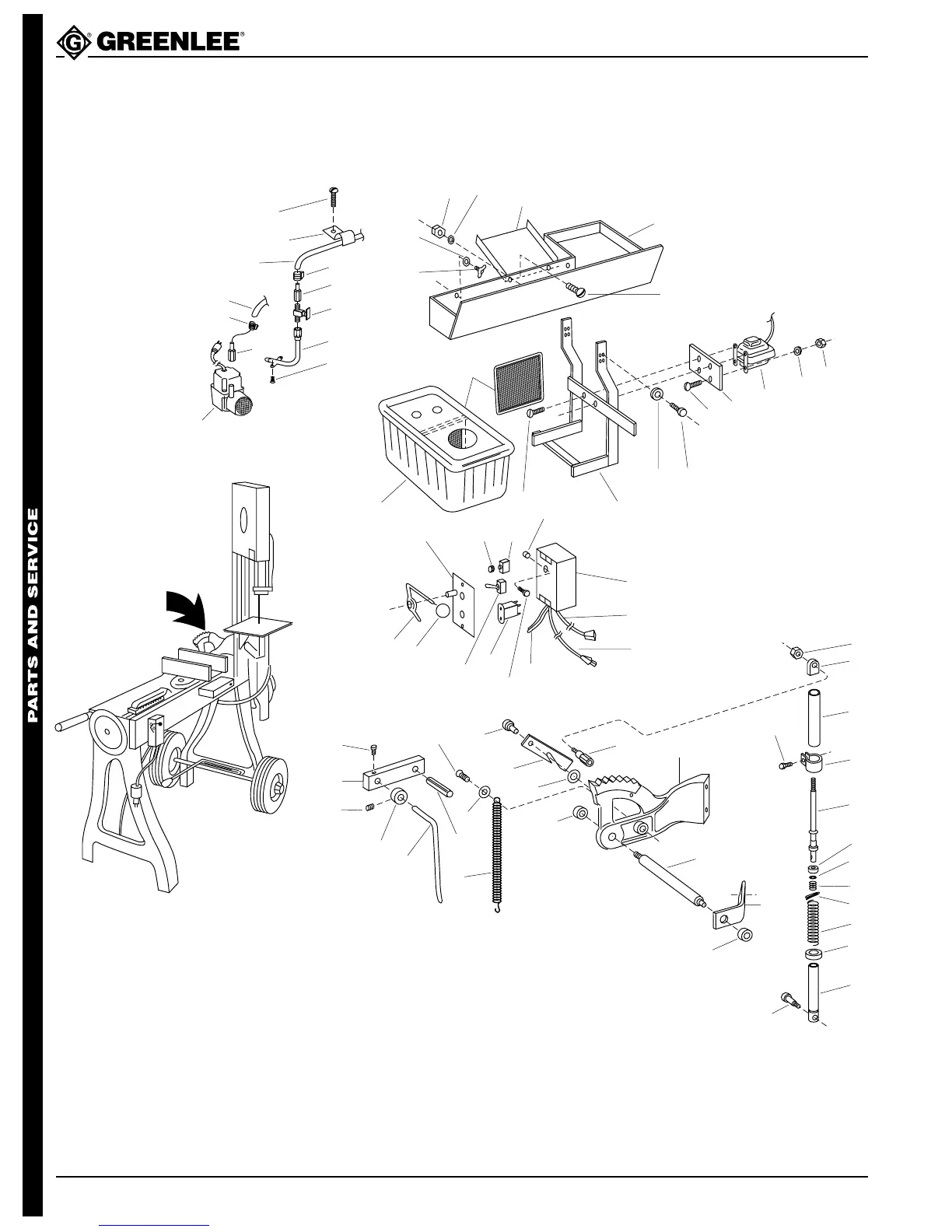 GREENLEE

PARTS AND SERVICE