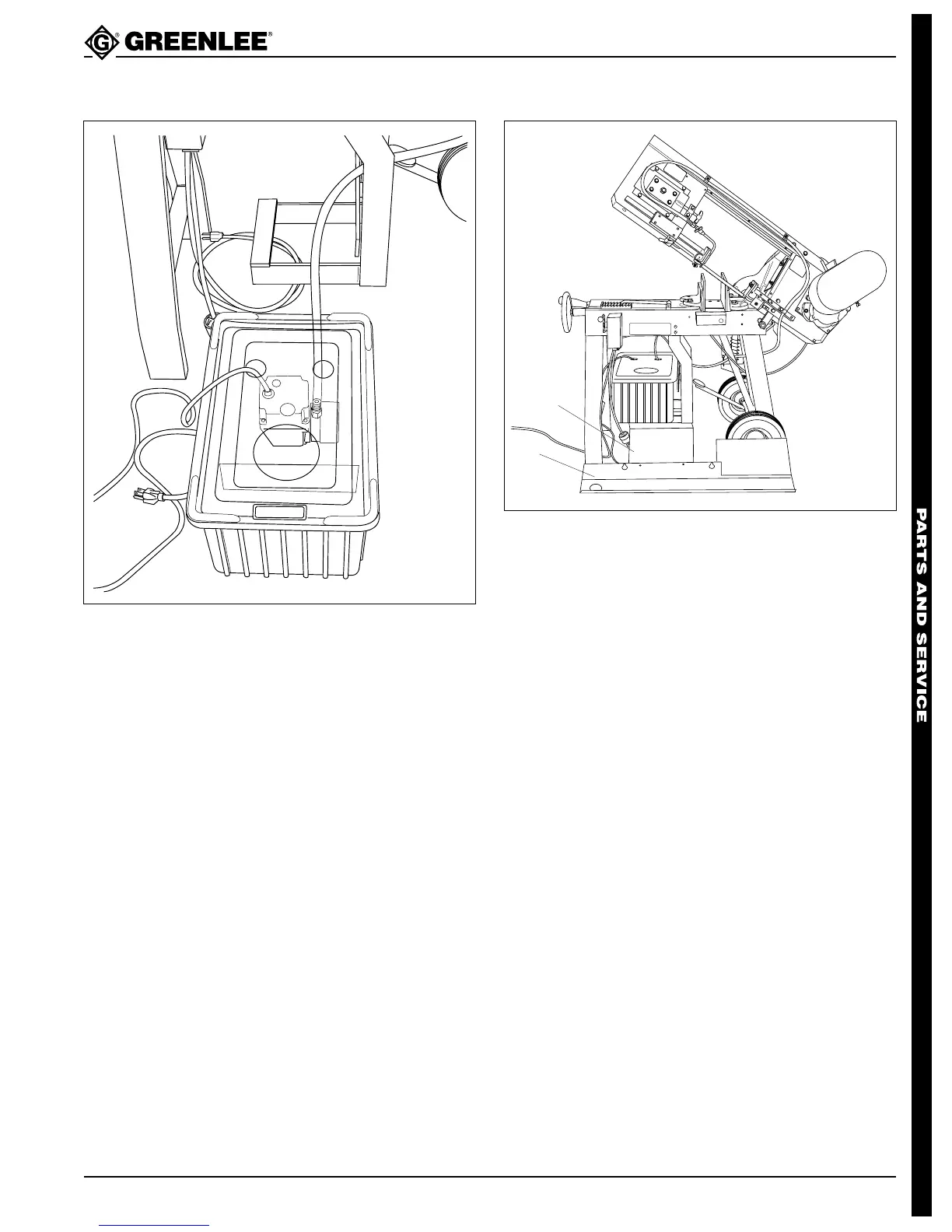 GREENLEE®

PARTS AND SERVICE