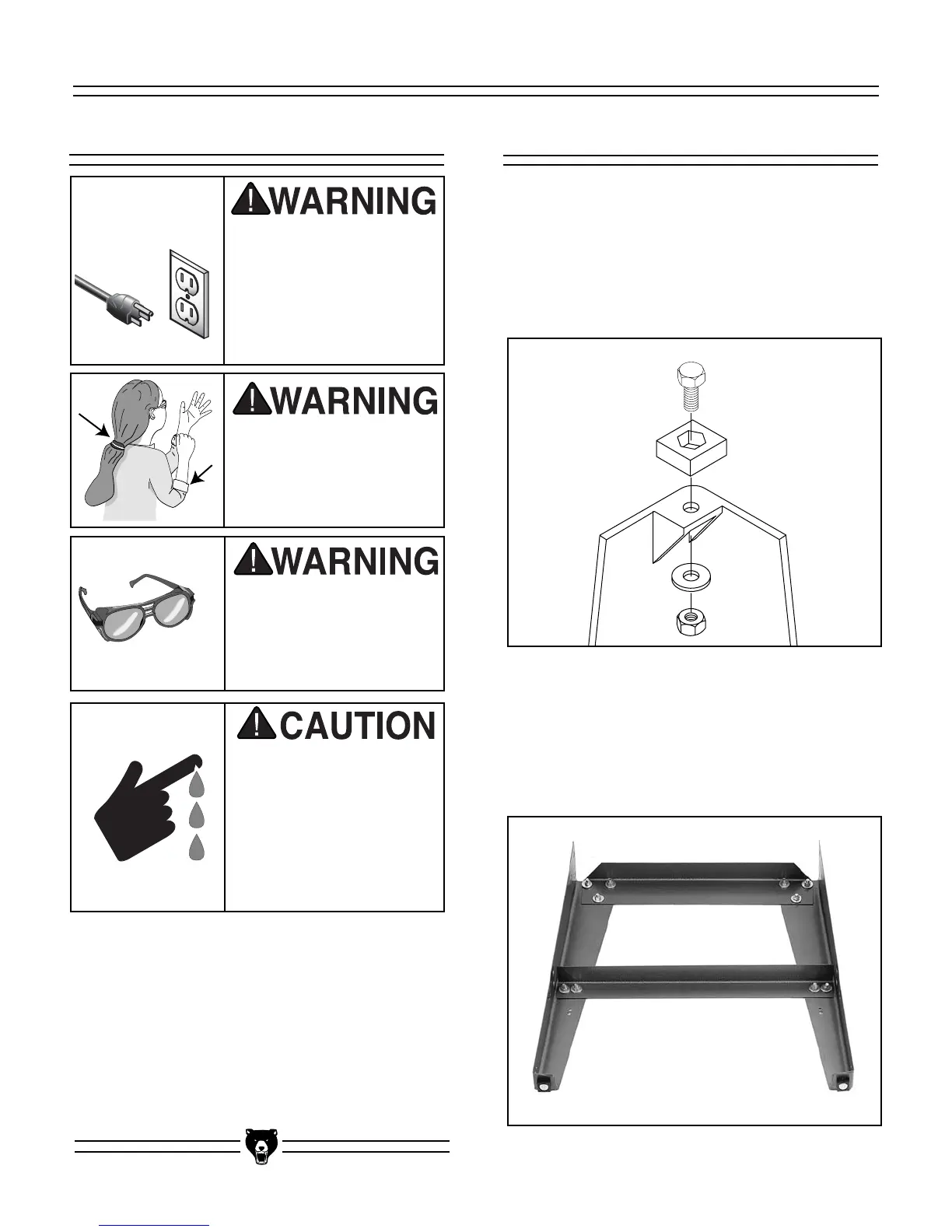 WARNING

WARNING

WARNING

CAUTION