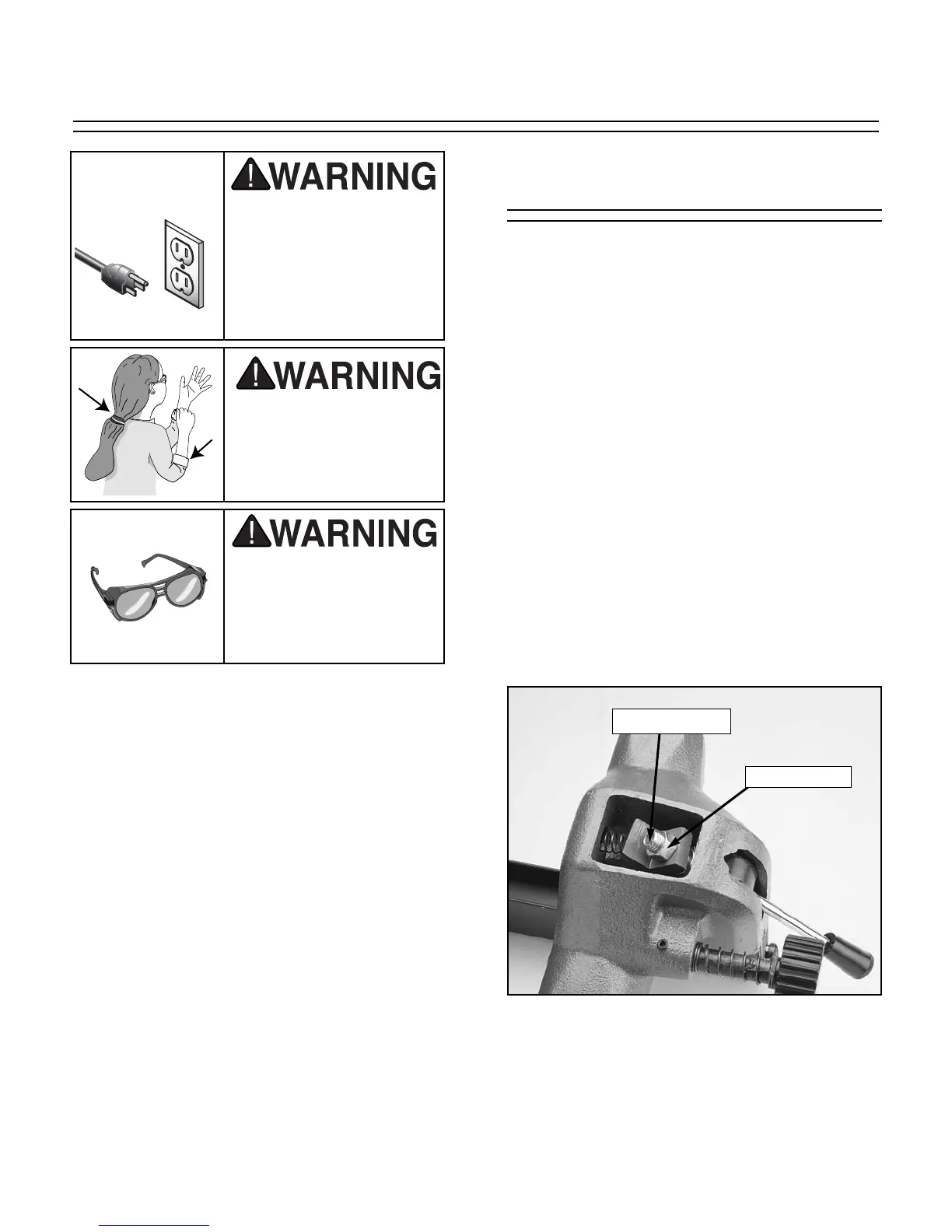 WARNING

WARNING

WARNING