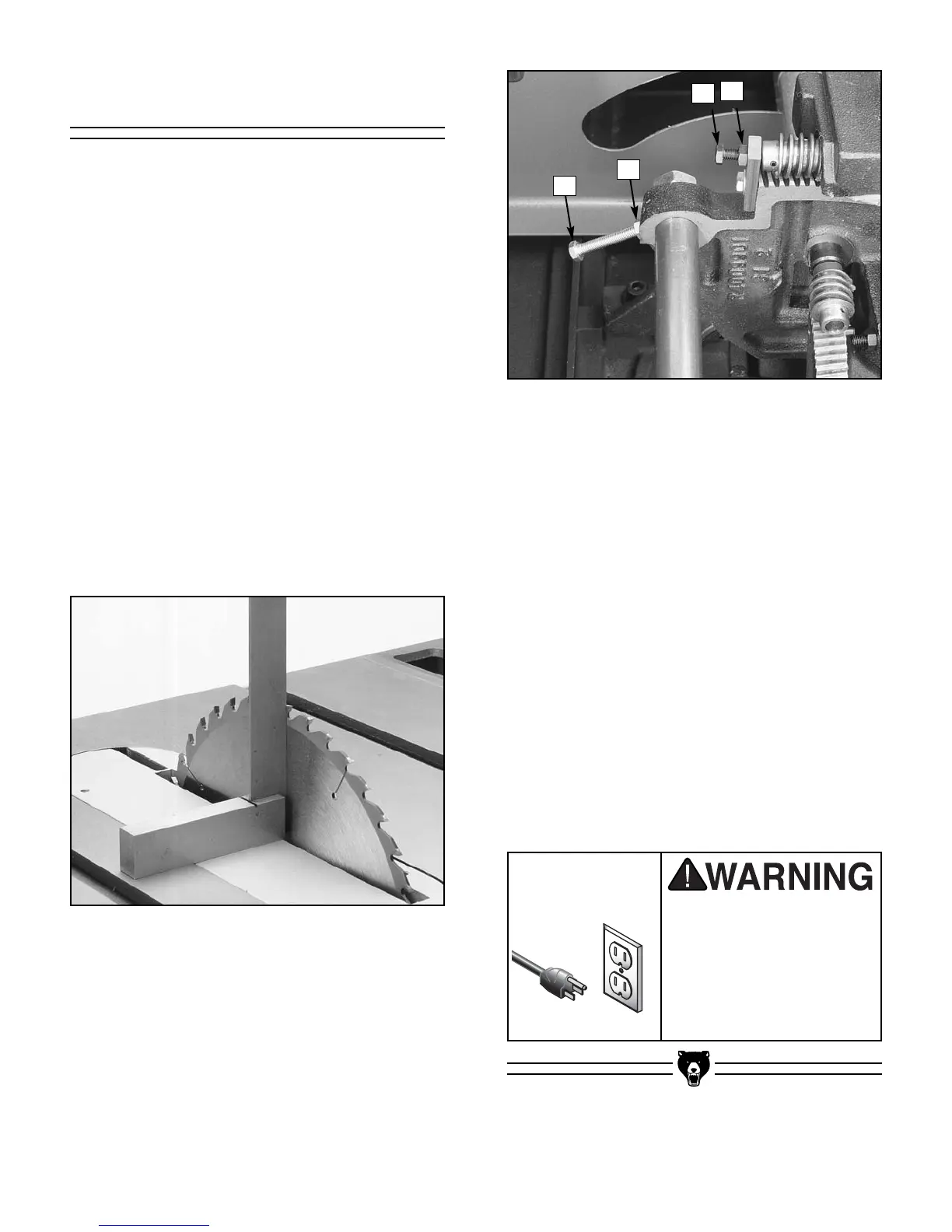 WARNING