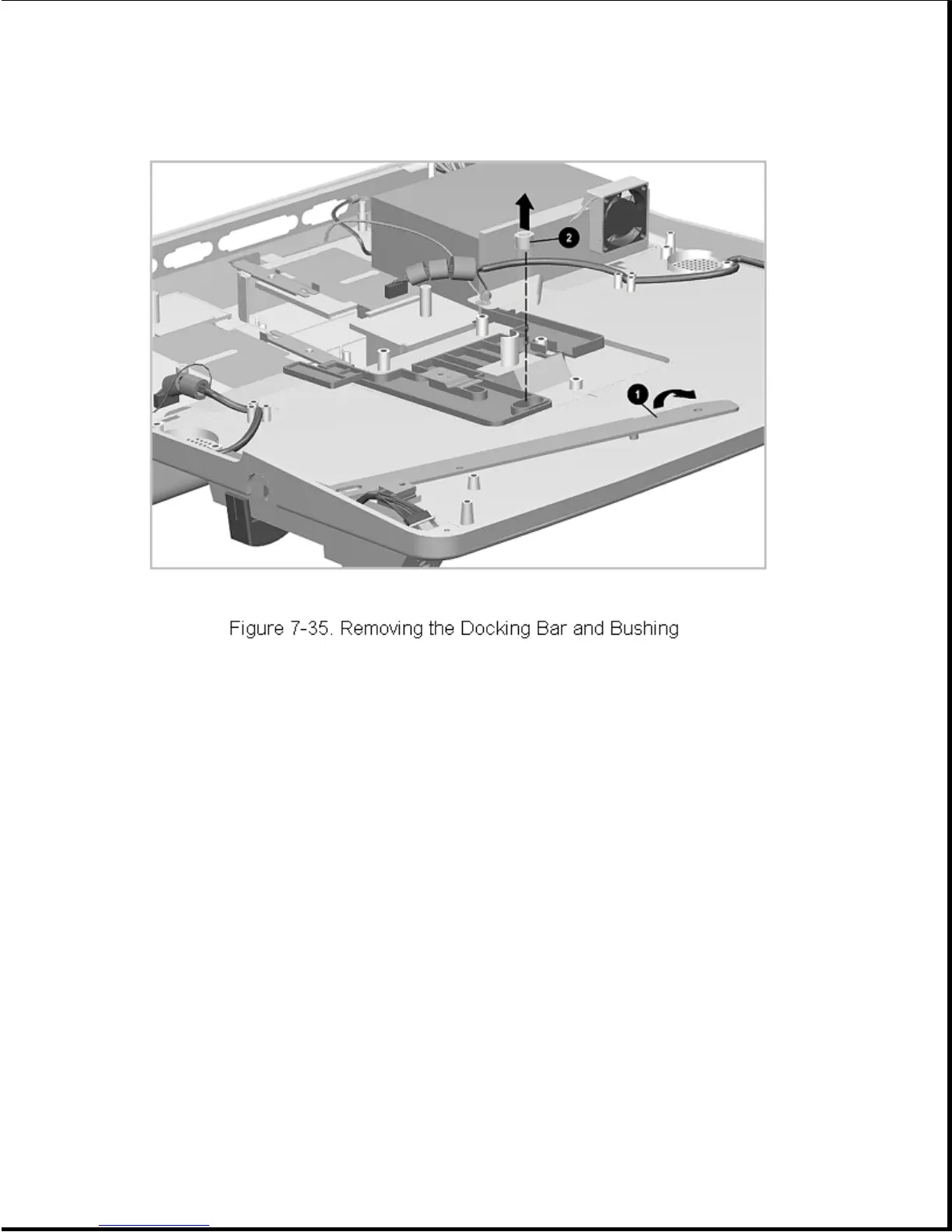 2

1

Figure 7-35. Removing the Docking Bar and Bushing