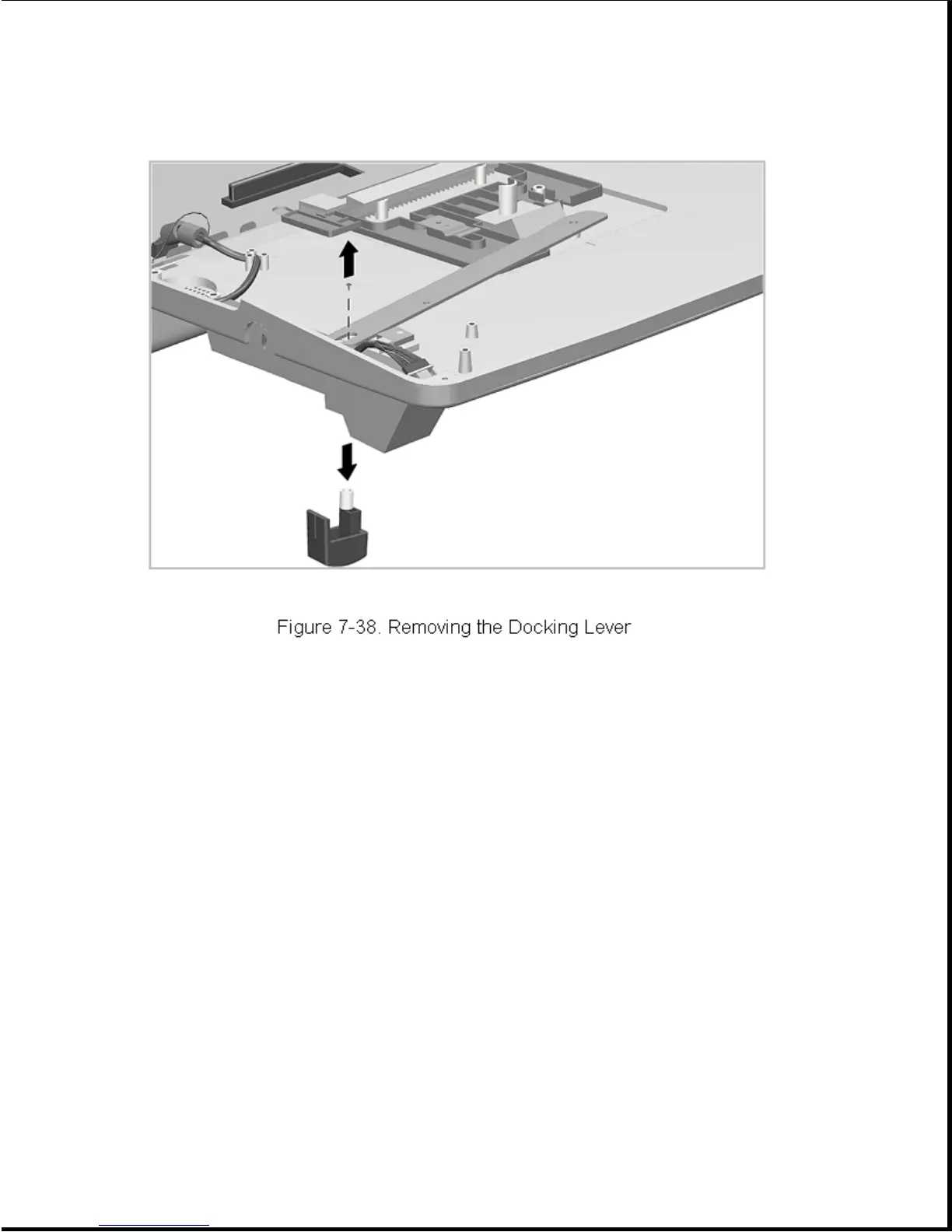 Figure 7-38. Removing the Docking Lever