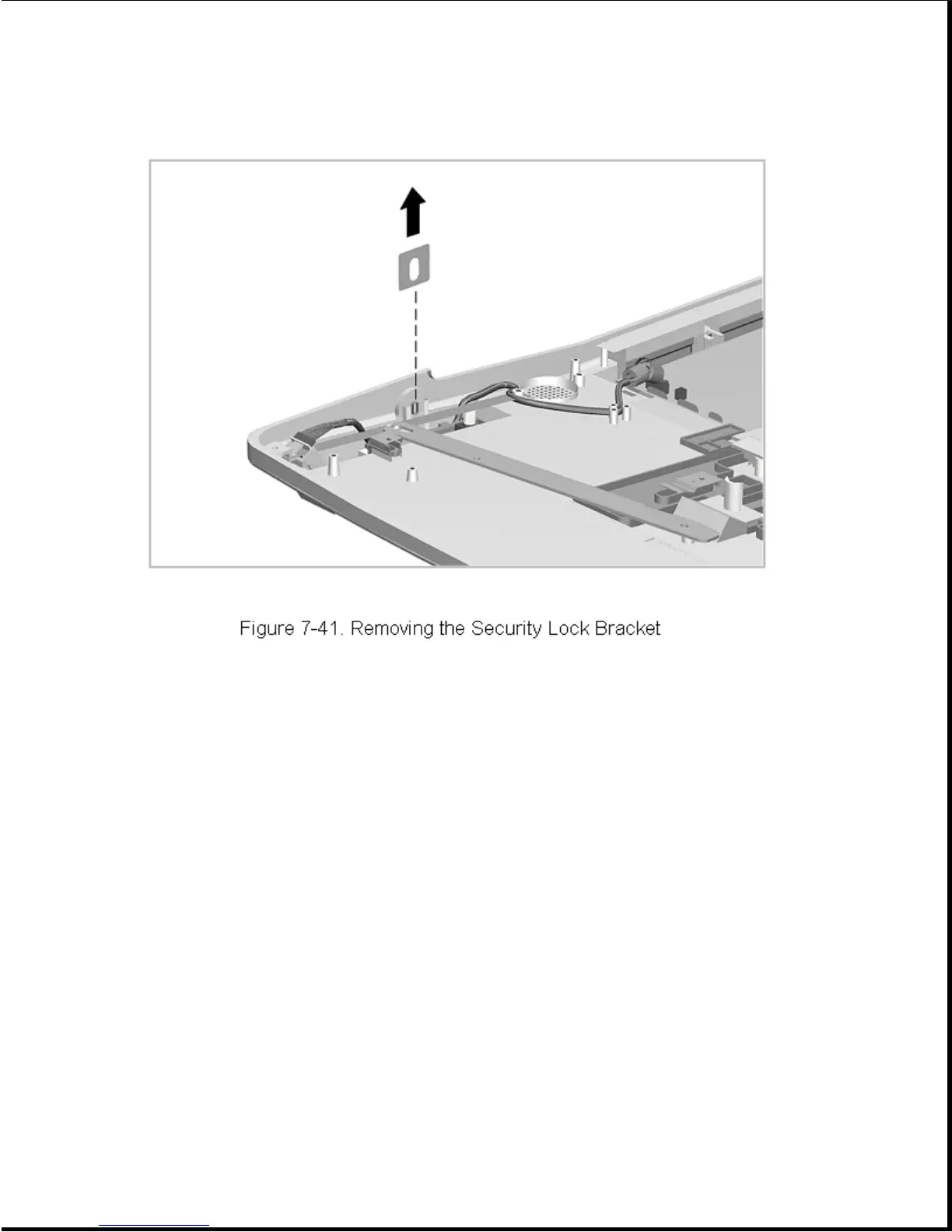 Figure 7-41. Removing the Security Lock Bracket