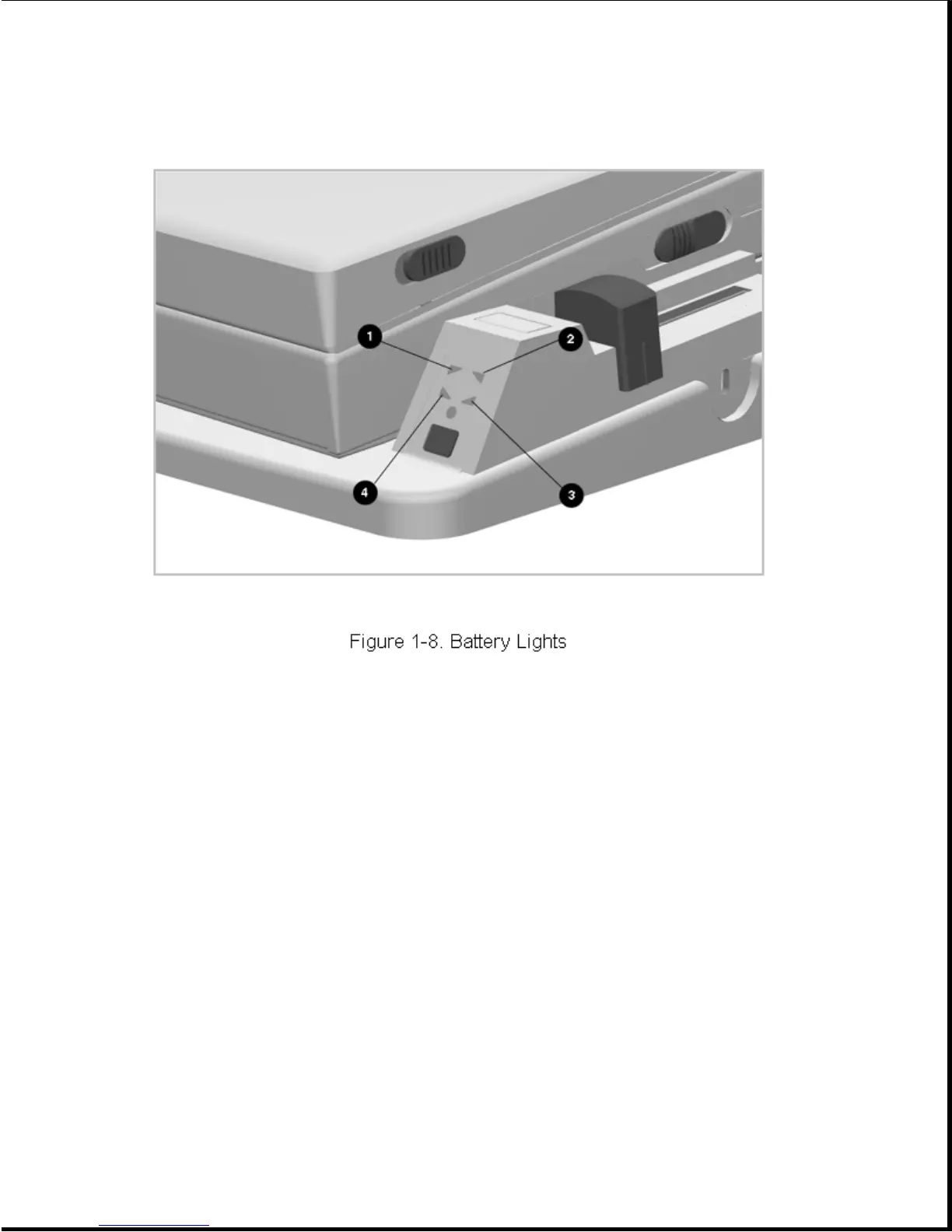 1
2
4
3

Figure 1-8. Battery Lights