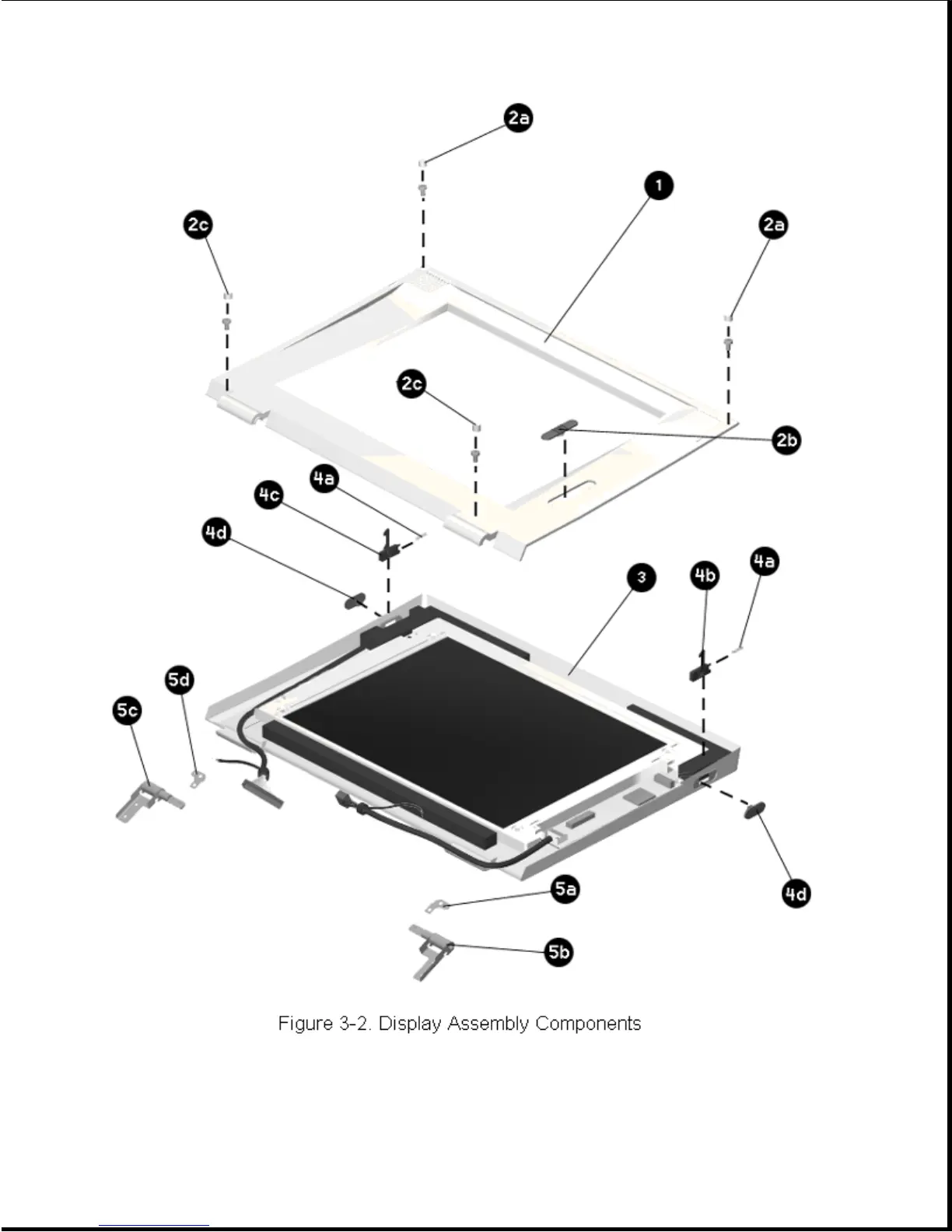 2a
1
2c
2a
2c
2b
4a
4c
4d
3
4b
4a
5d
5c
4d
5a
5b

Figure 3-2. Display Assembly Components