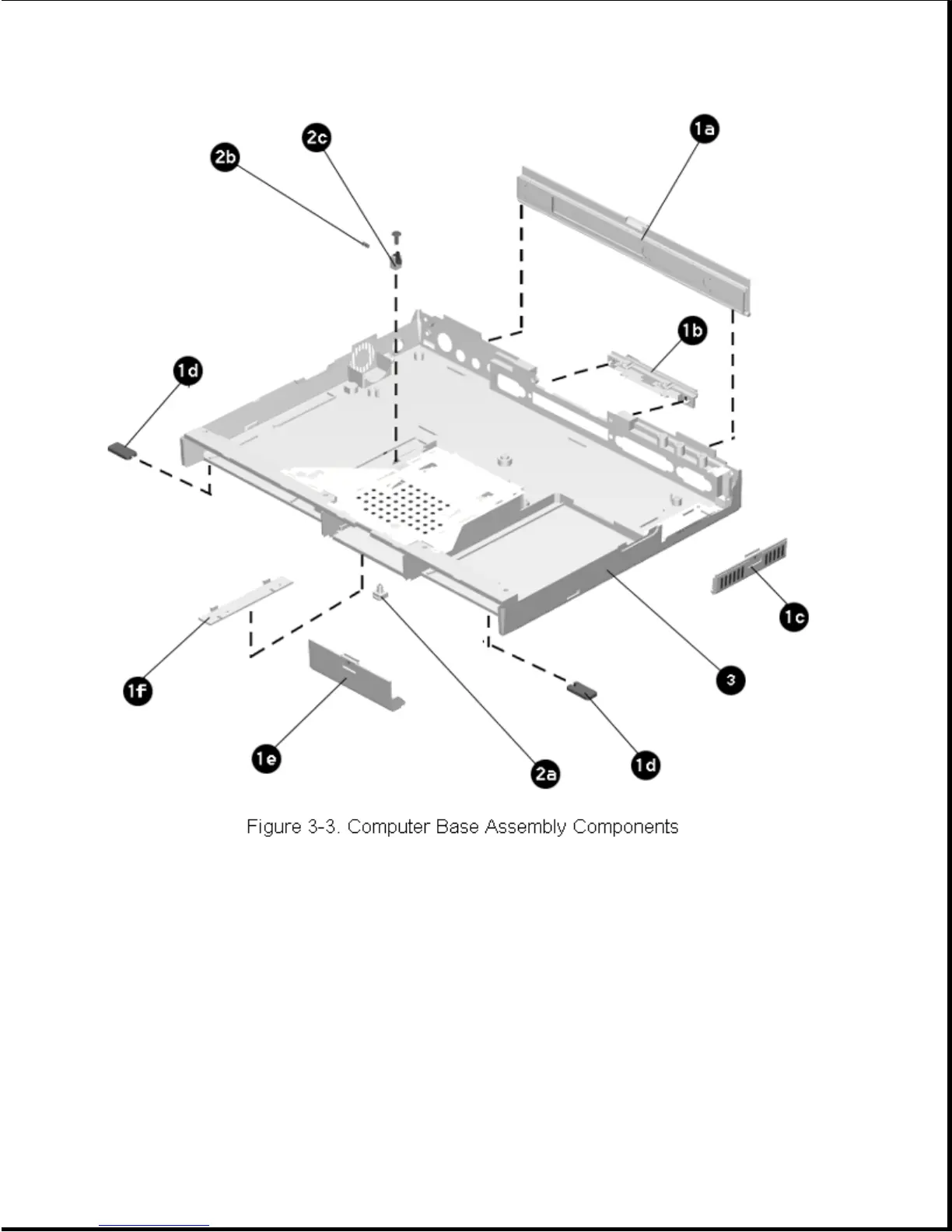 2c
2b
1a
1b
1d
1c
3
1f
1e
2a
1d

Figure 3-3. Computer Base Assembly Components