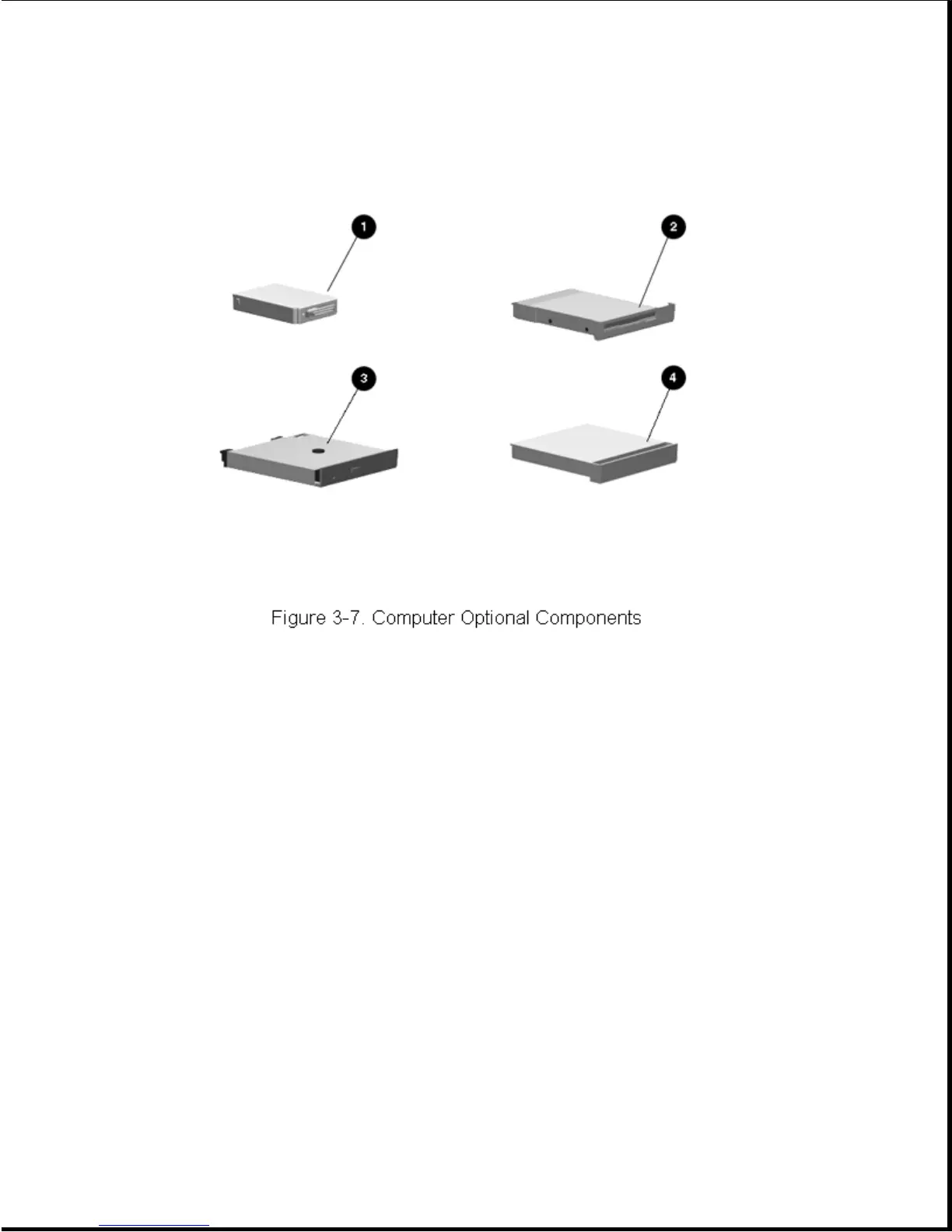 1

2

3

4

Figure 3-7. Computer Optional Components