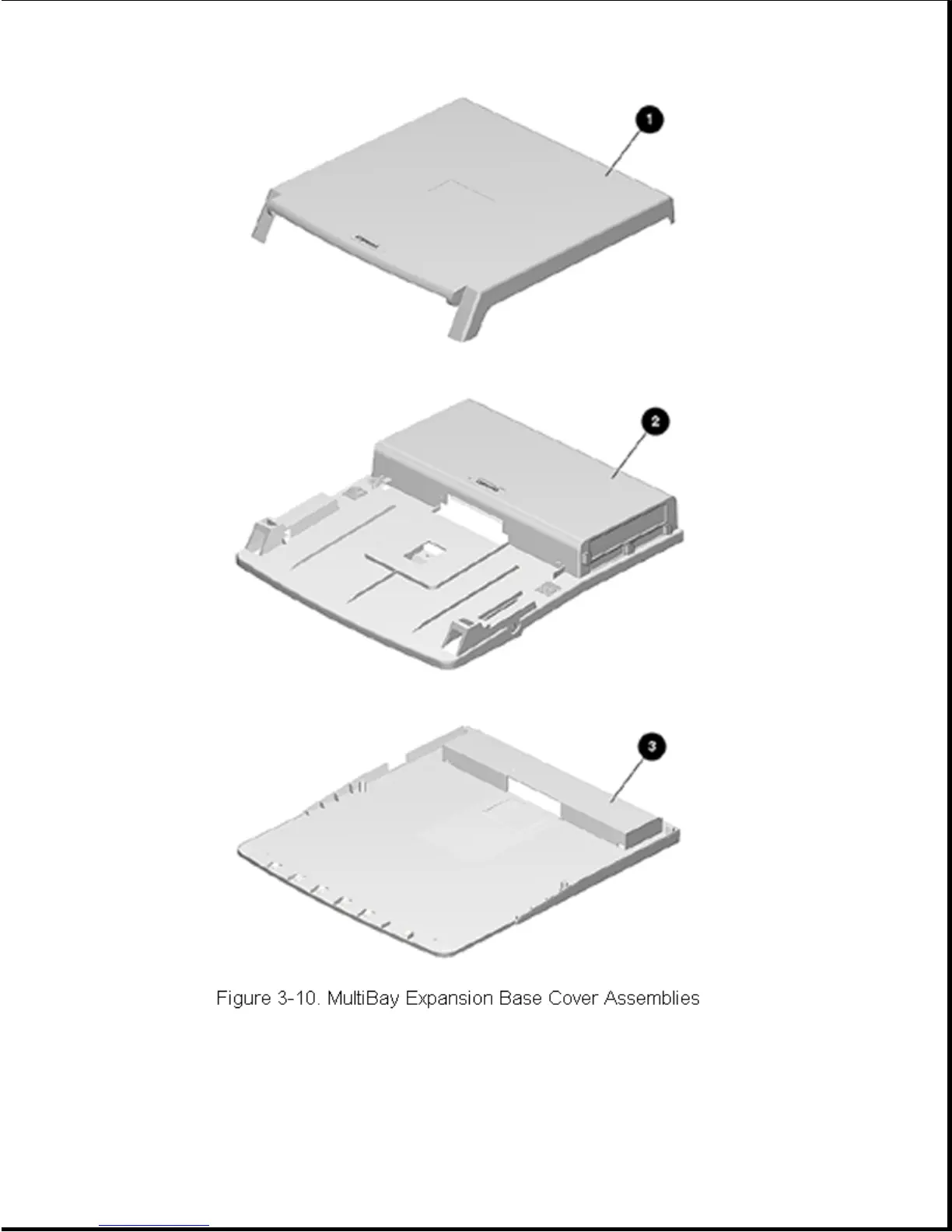 1

2

3

Figure 3-10. MultiBay Expansion Base Cover Assemblies