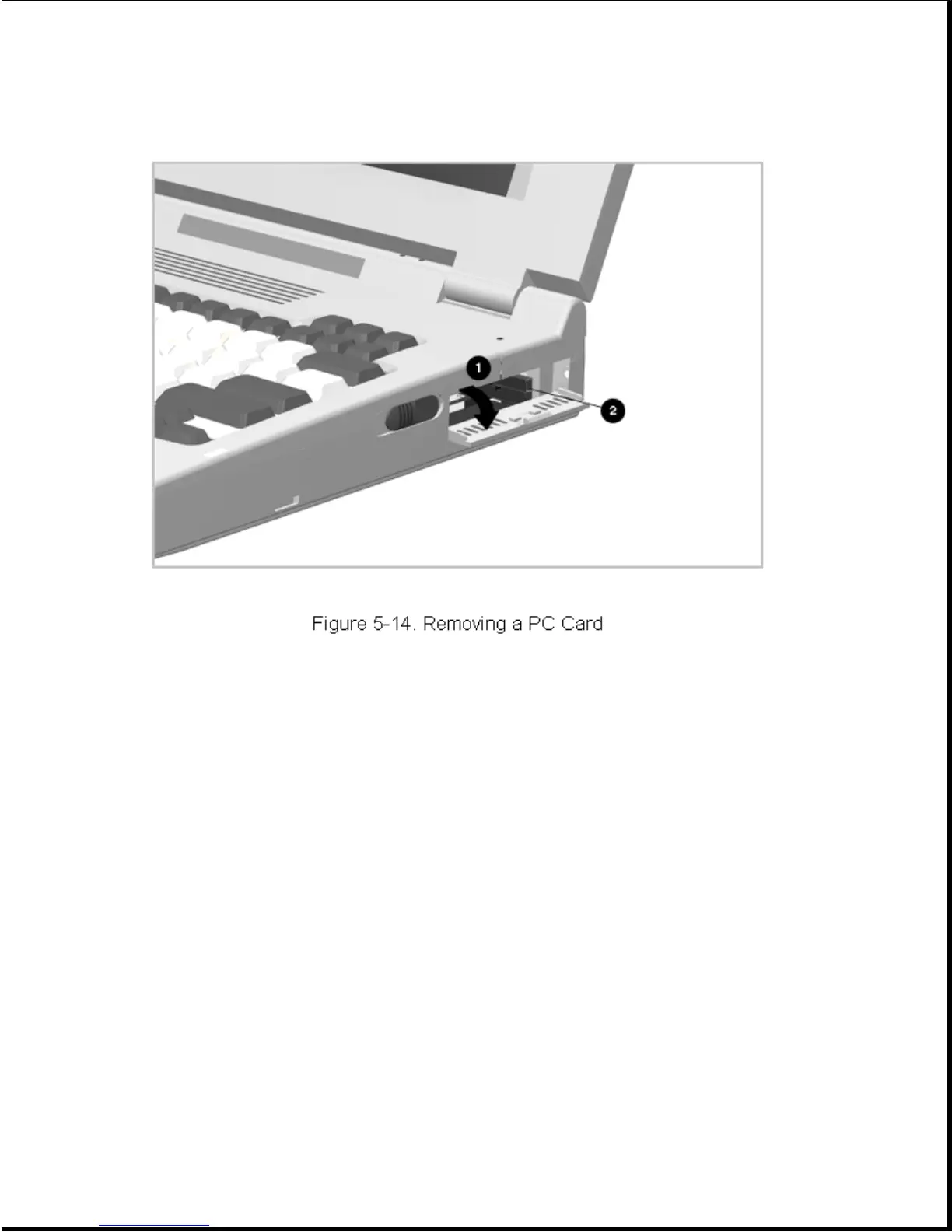 1

2

Figure 5-14. Removing a PC Card