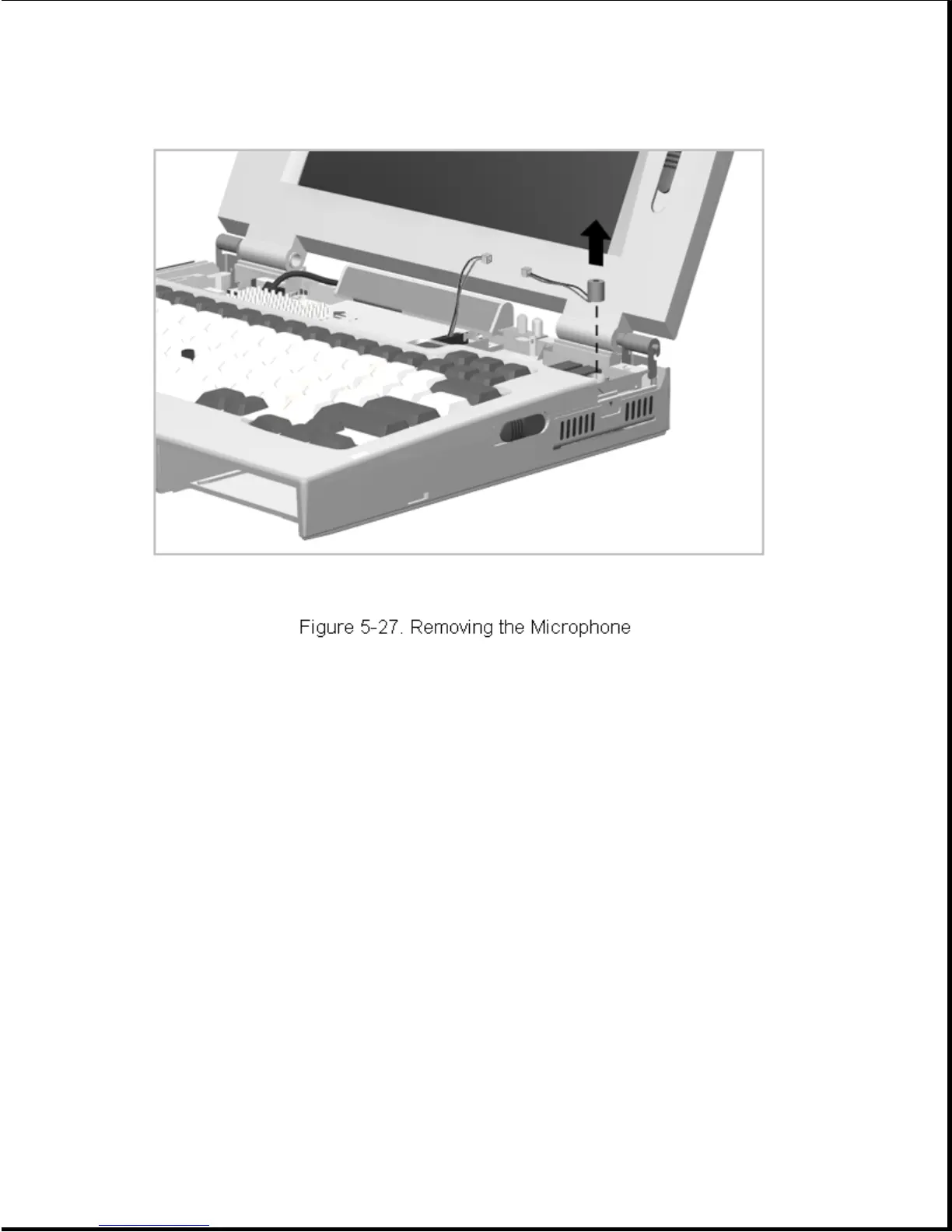 Figure 5-27. Removing the Microphone