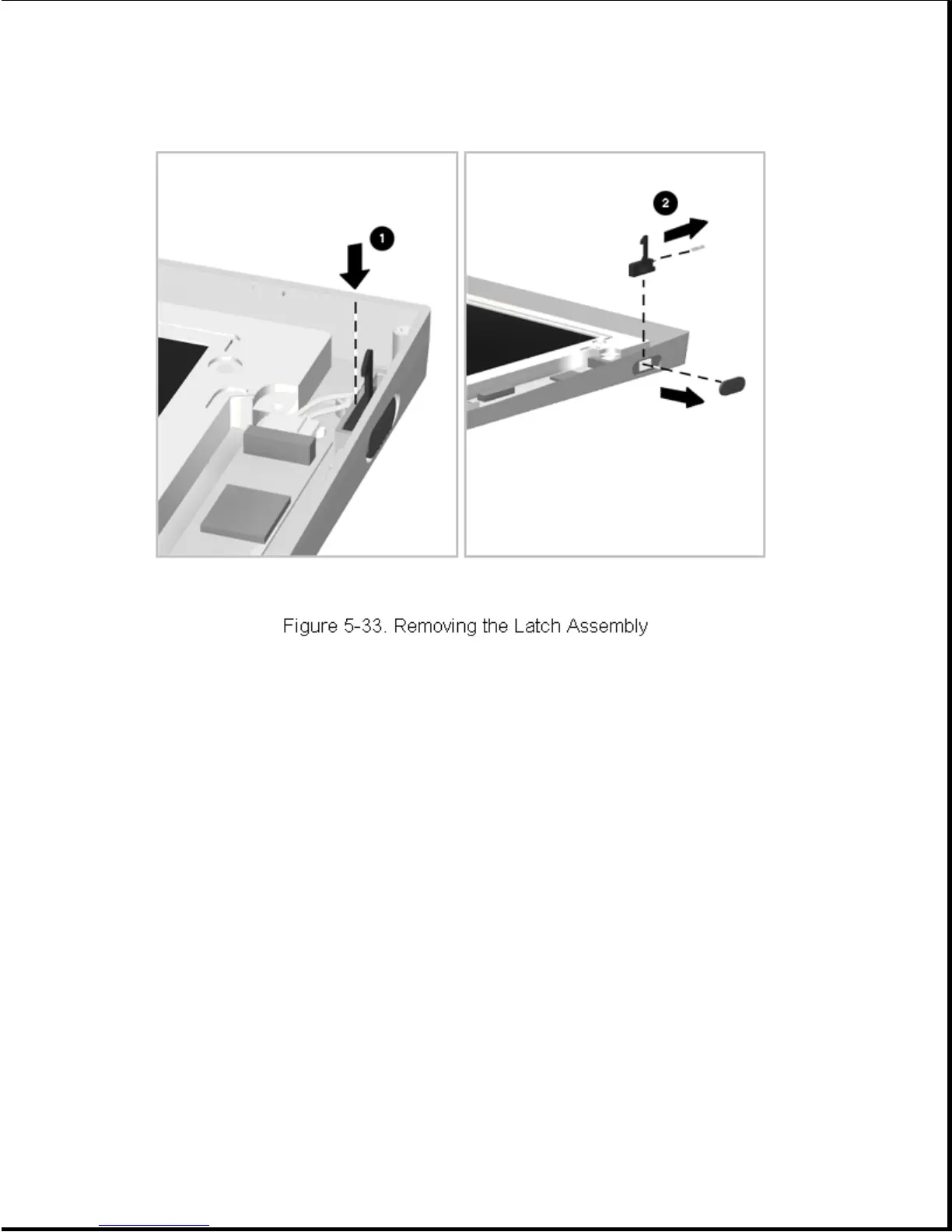 1

2

Figure 5-33. Removing the Latch Assembly