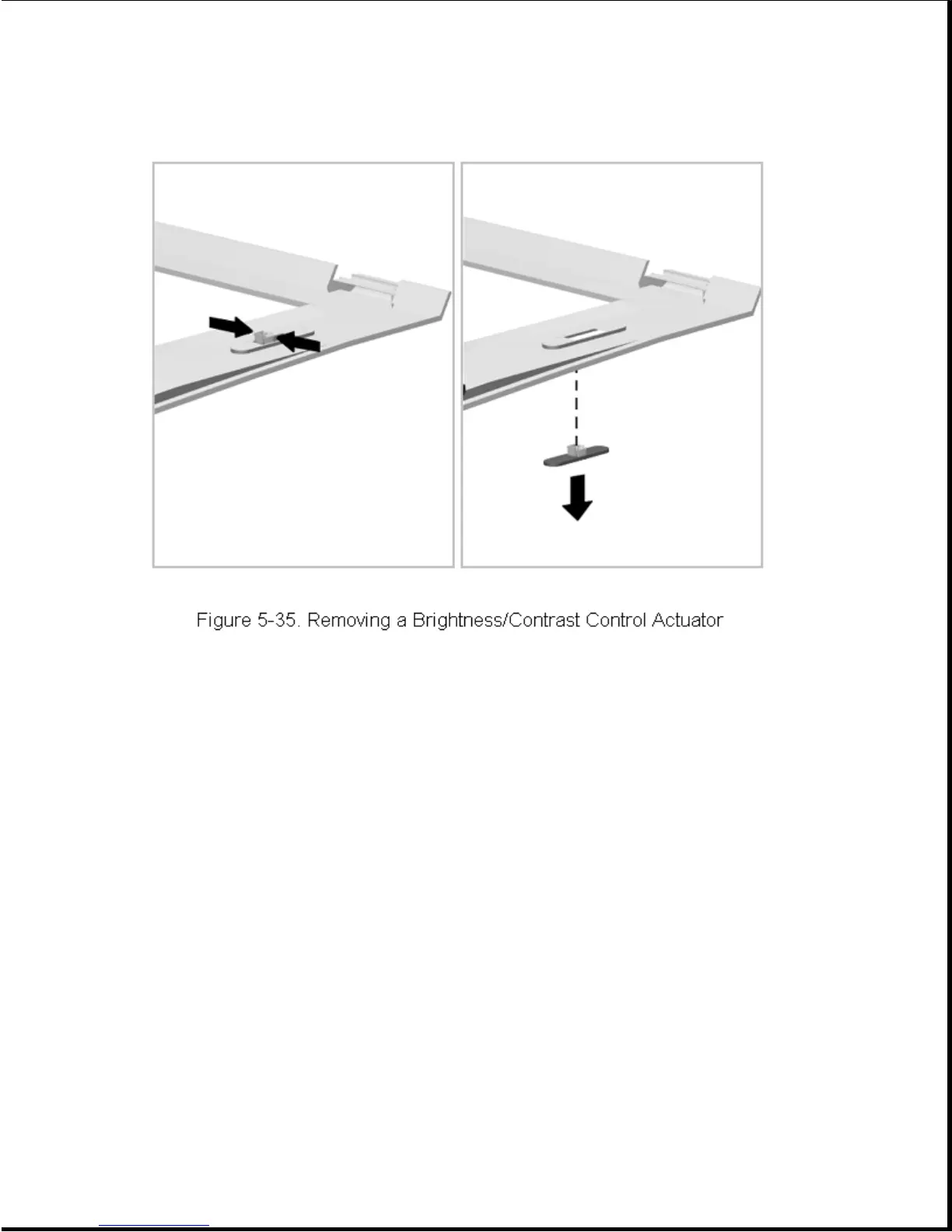 Figure 5-35. Removing a Brightness/Contrast Control Actuator