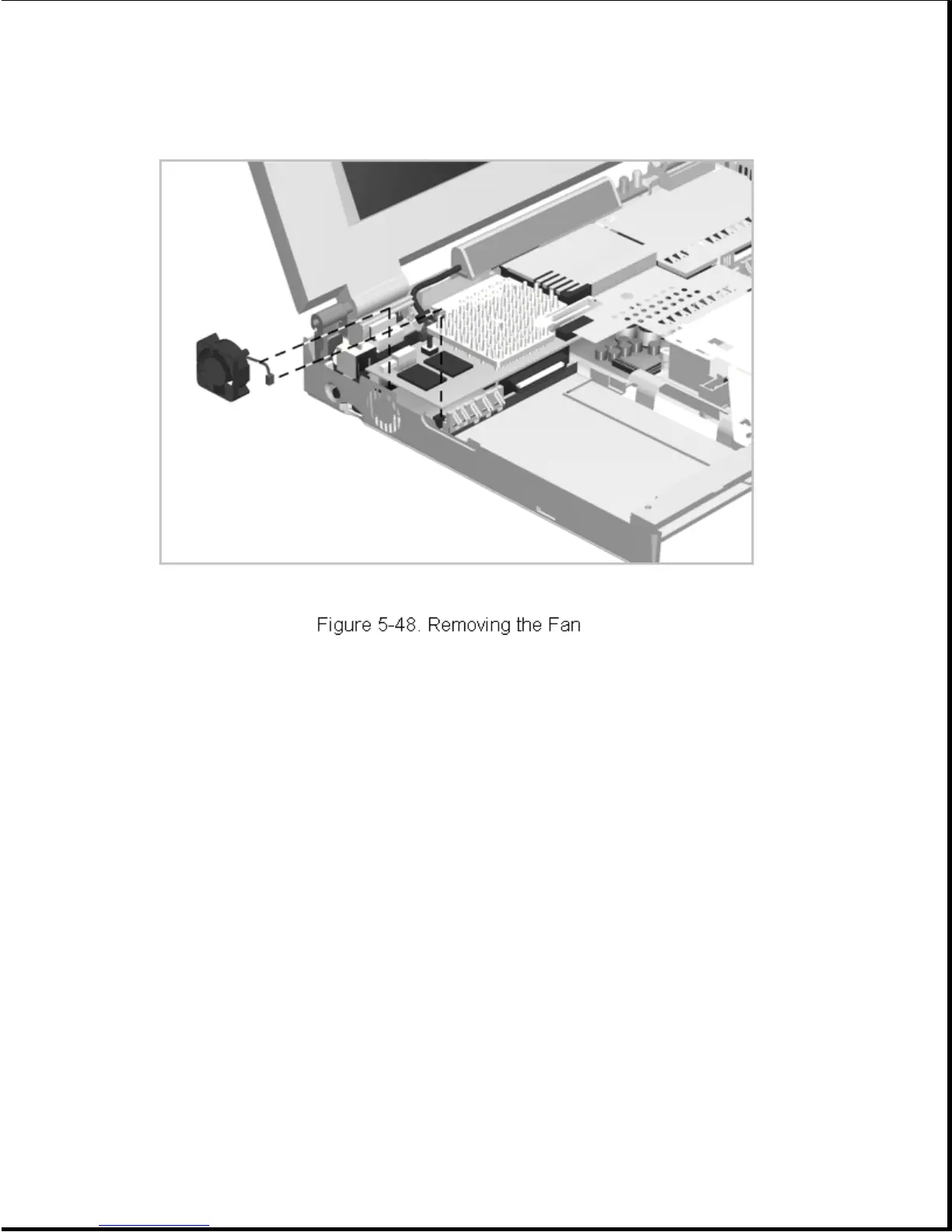 Figure 5-48. Removing the Fan