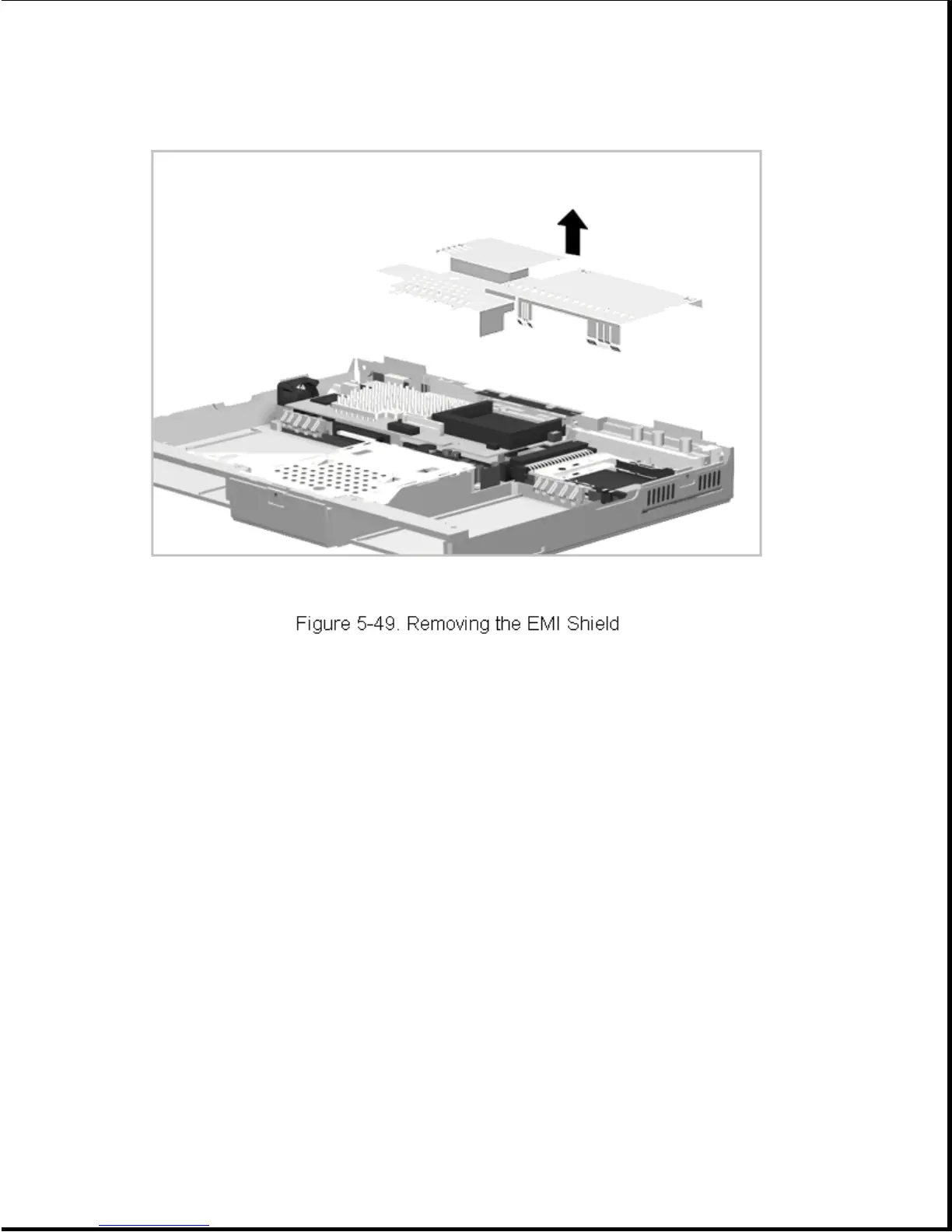 Figure 5-49. Removing the EMI Shield