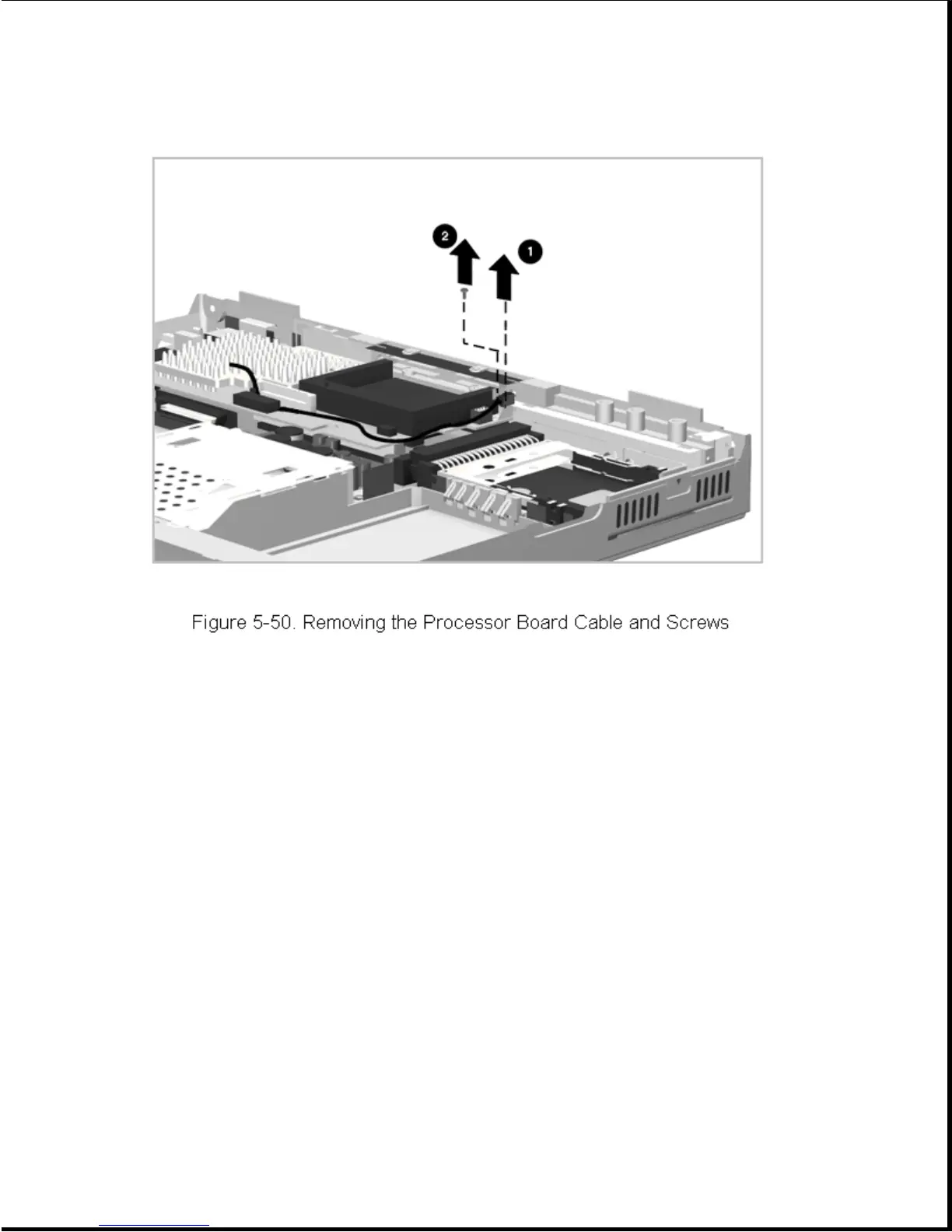 2
1

Figure 5-50. Removing the Processor Board Cable and Screws