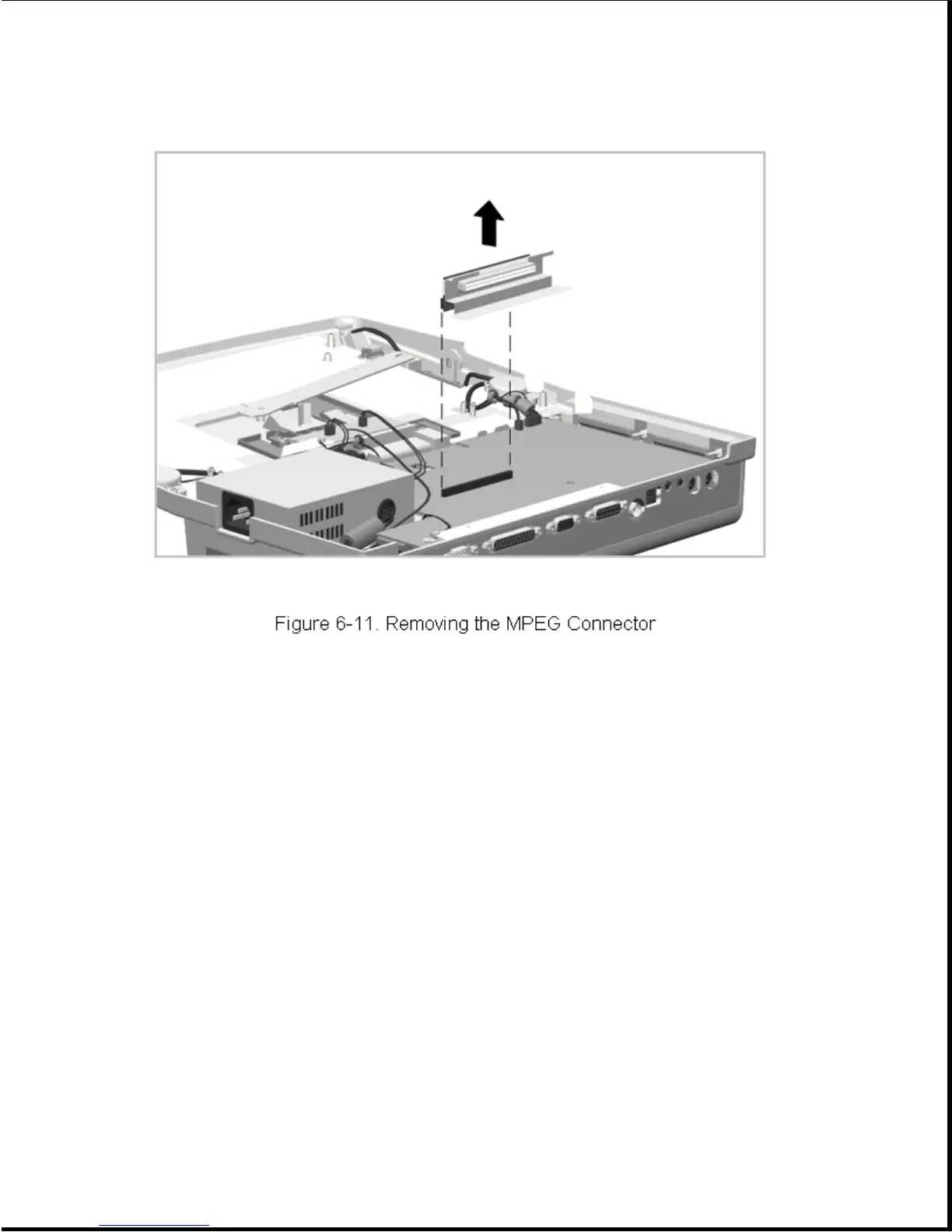 Figure 6-11. Removing the MPEG Connector