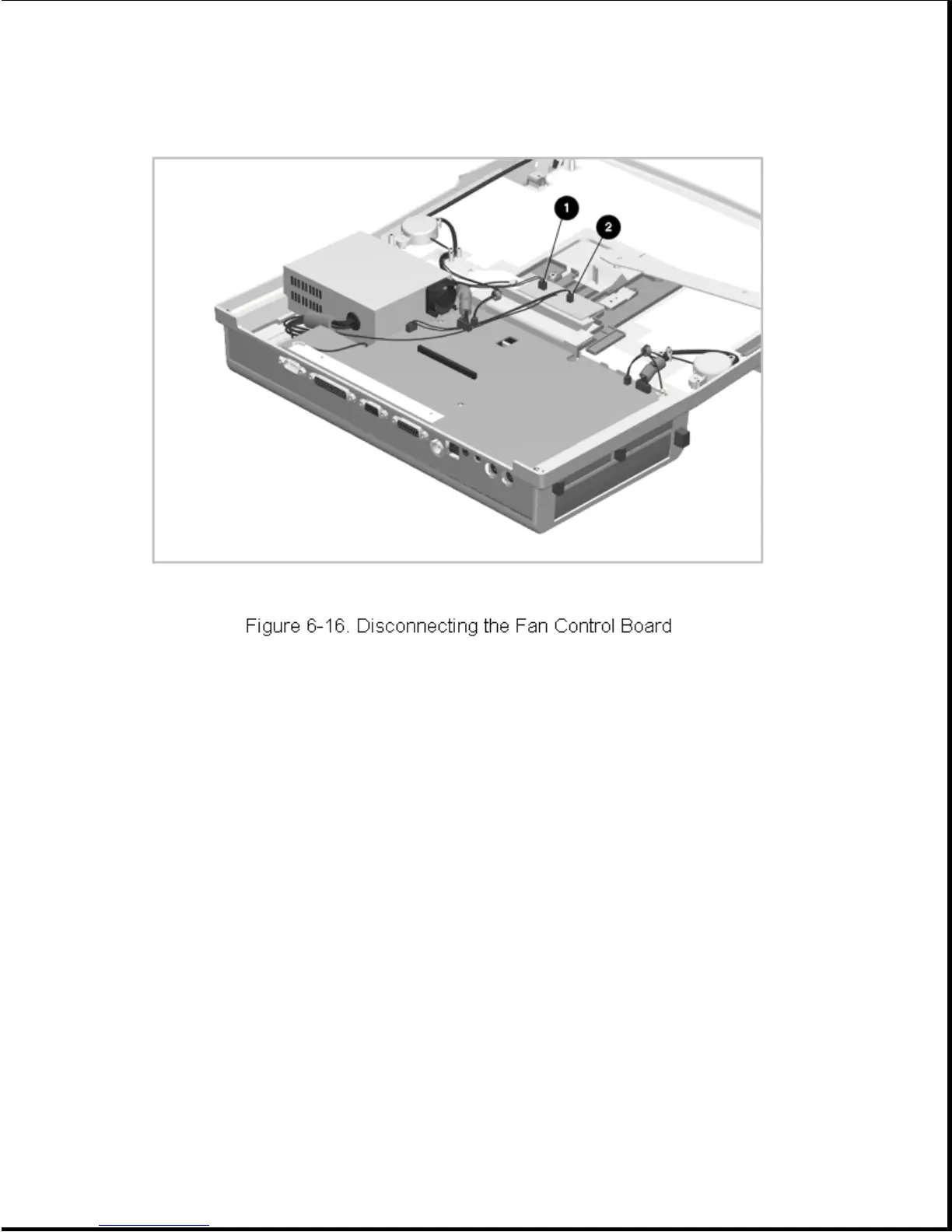 1
2

Figure 6-16. Disconnecting the Fan Control Board