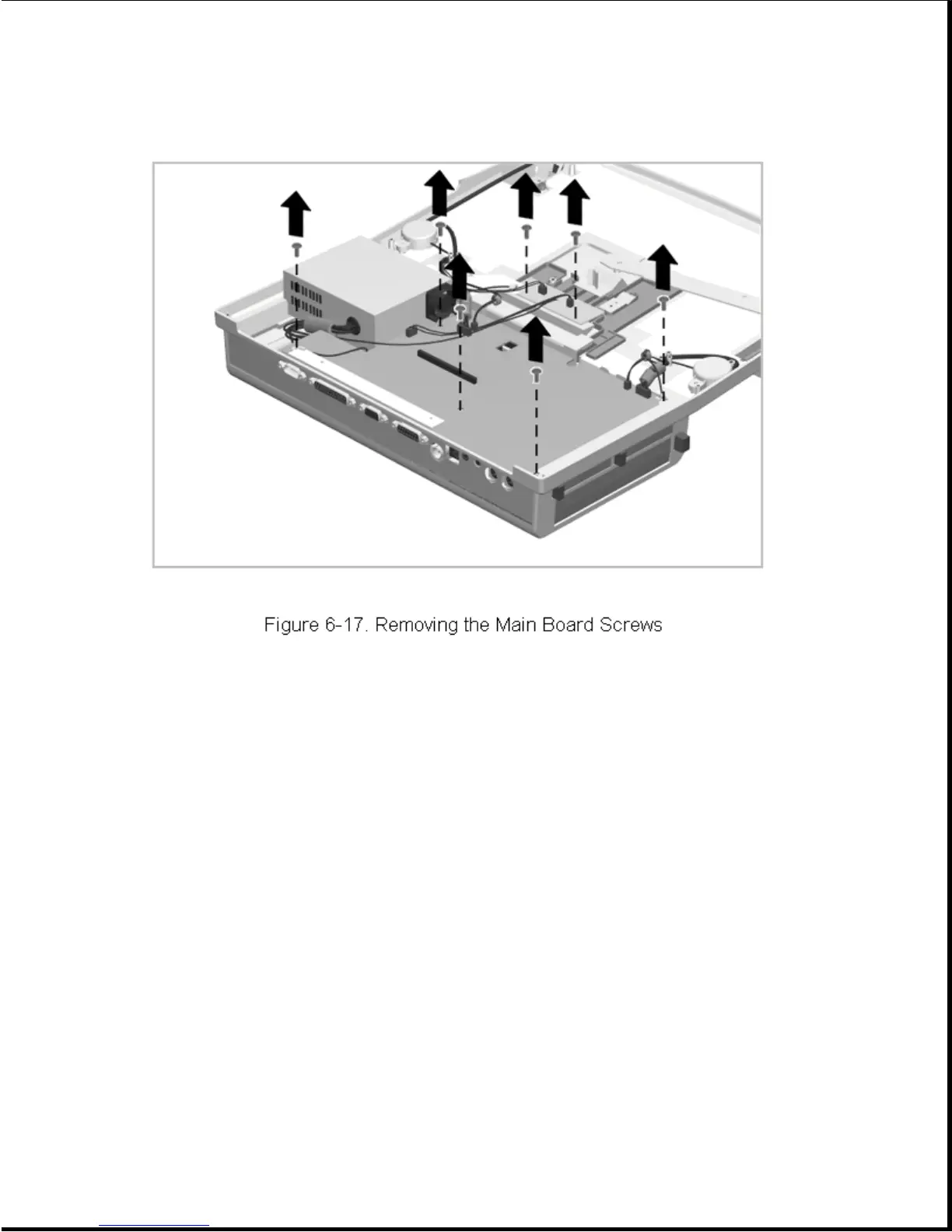 Figure 6-17. Removing the Main Board Screws