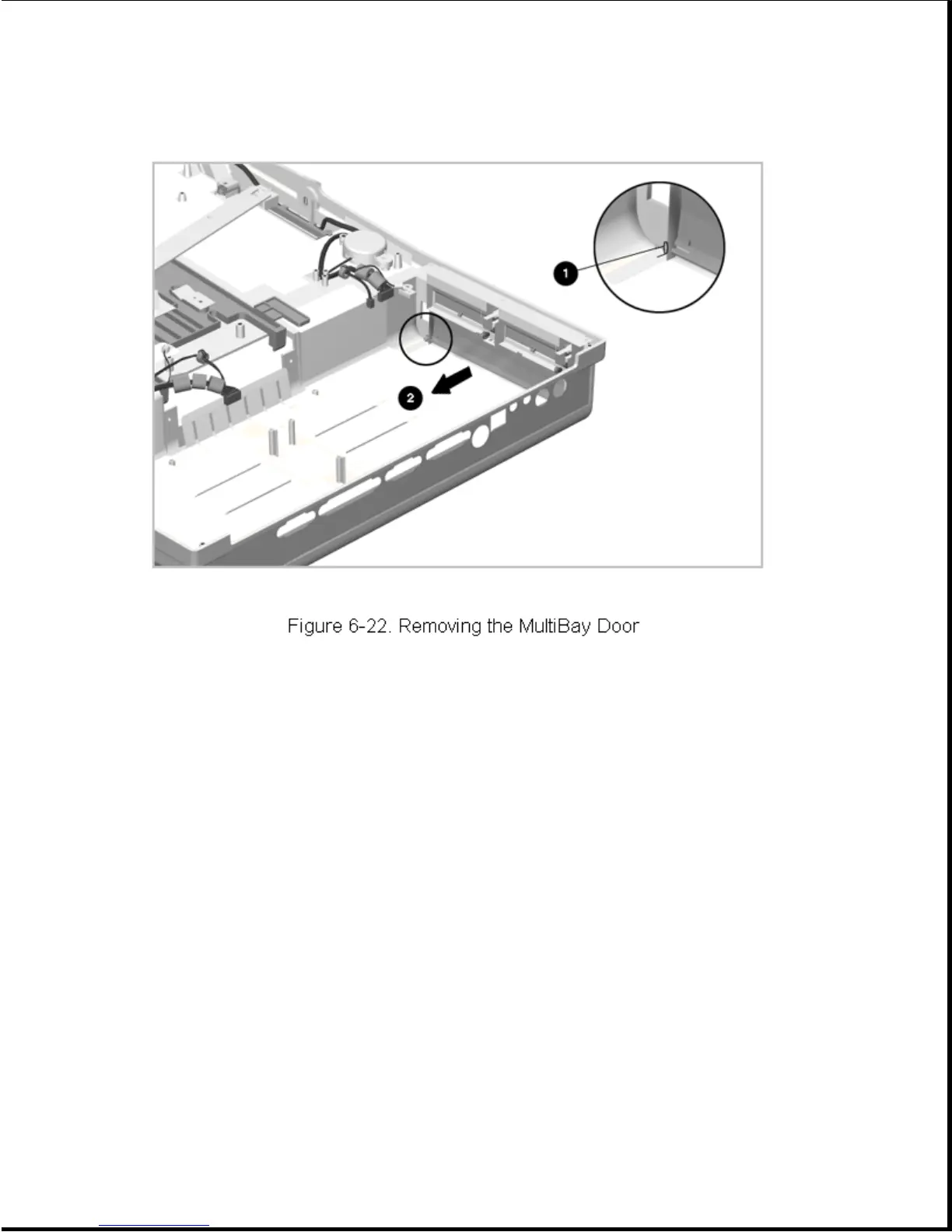 1

2

Figure 6-22. Removing the MultiBay Door