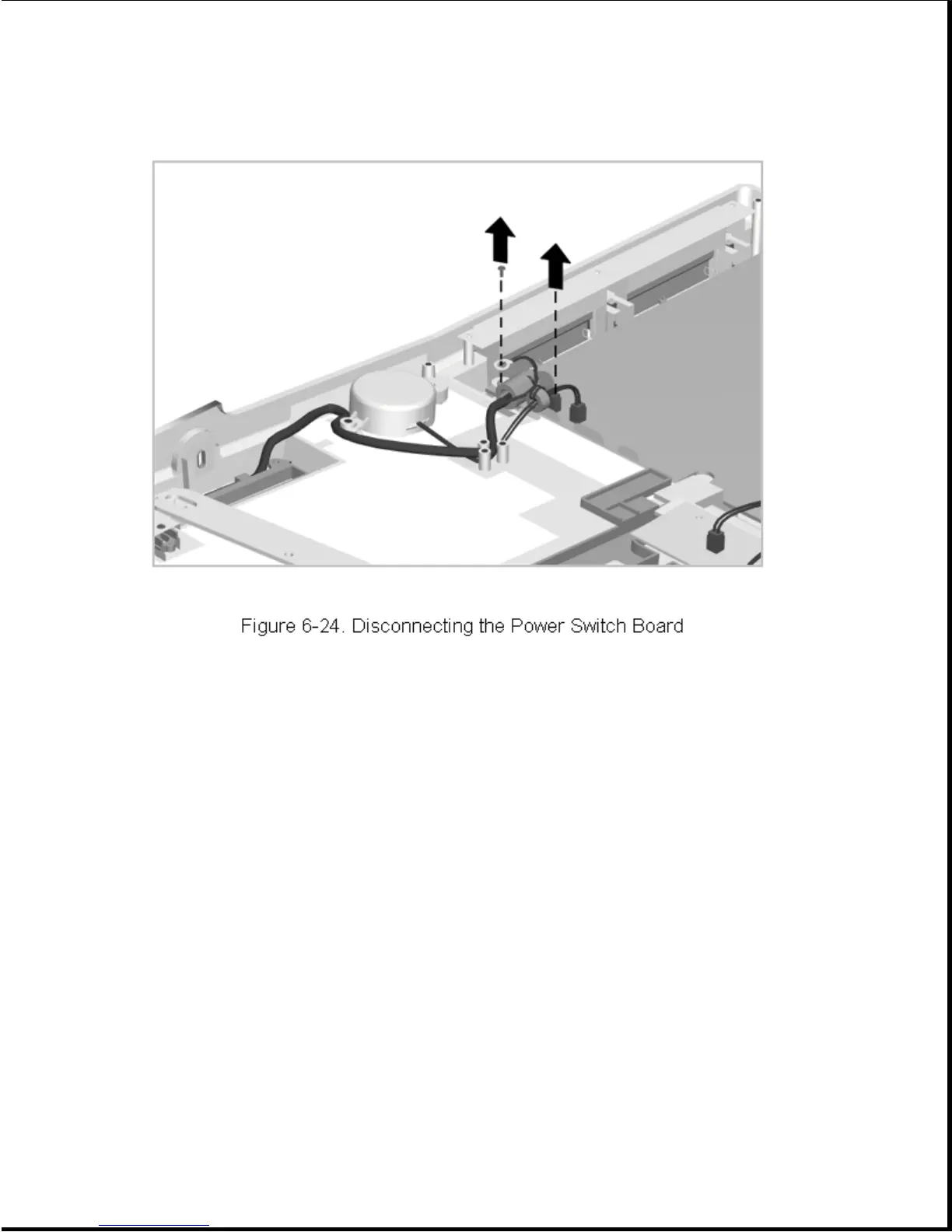 Figure 6-24. Disconnecting the Power Switch Board