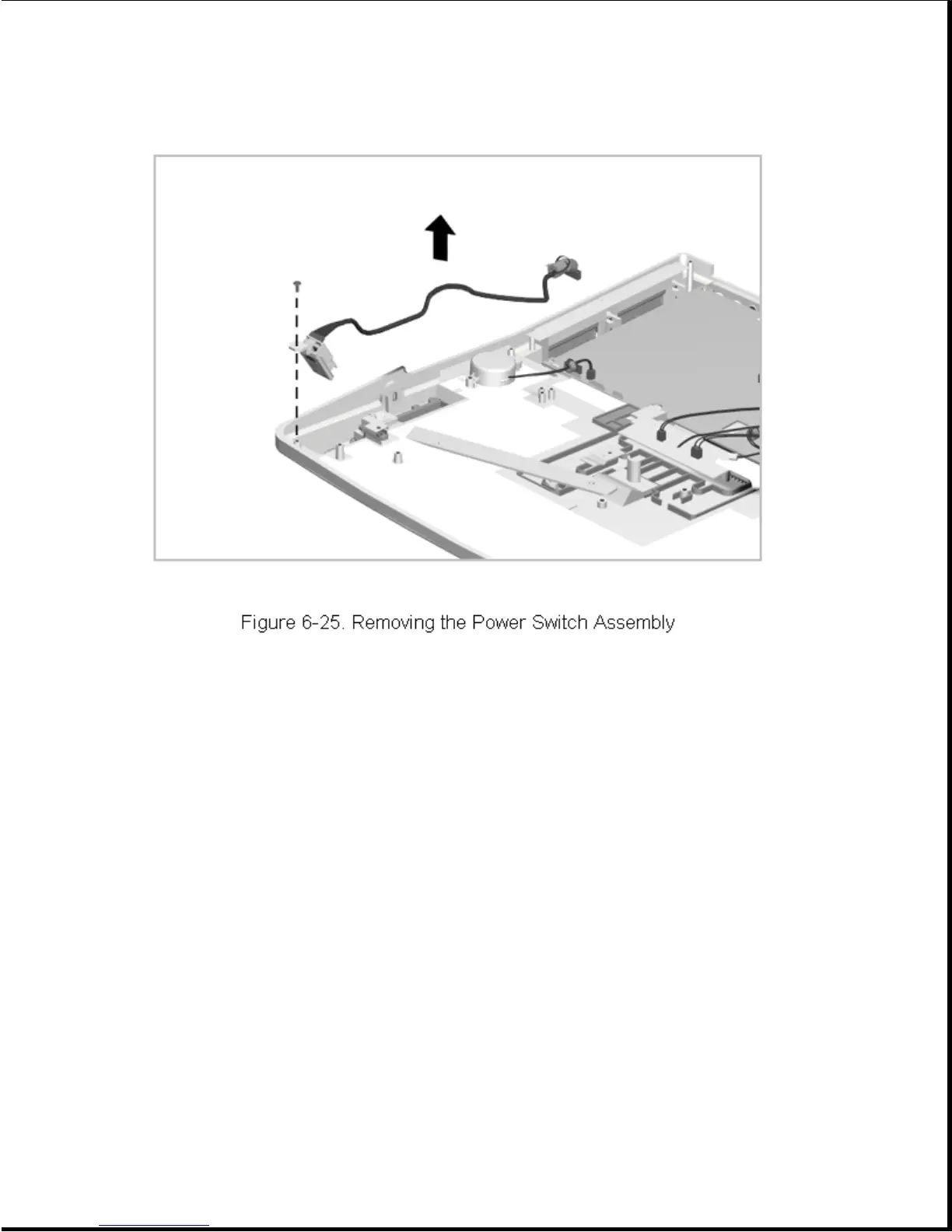 Figure 6-25. Removing the Power Switch Assembly